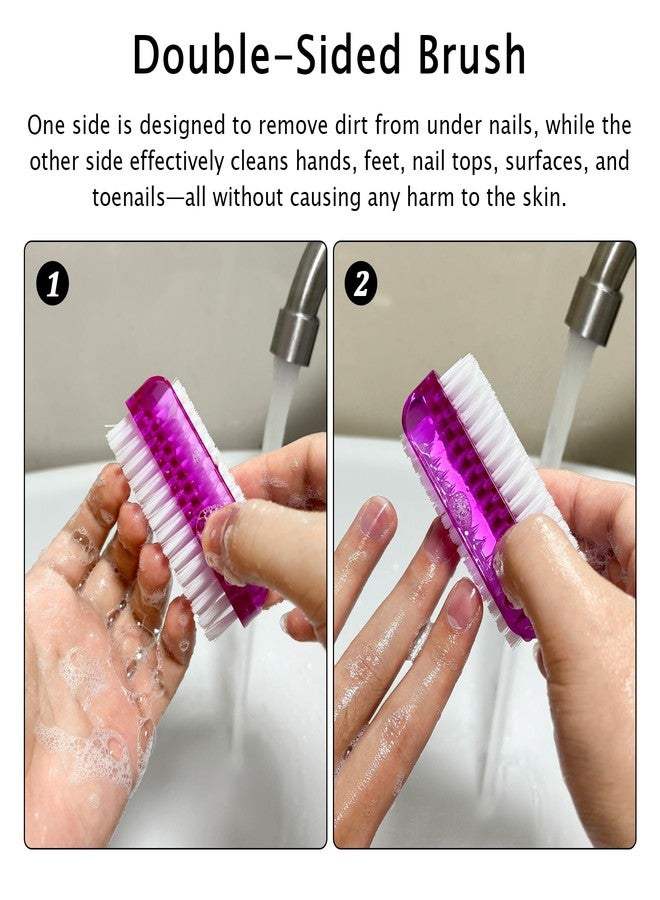 Double-Sided Brush

One side is designed to remove dirt from under nails, while the other side effectively cleans hands, feet, nail tops, surfaces, and toenails—all without causing any harm to the skin.

1

2