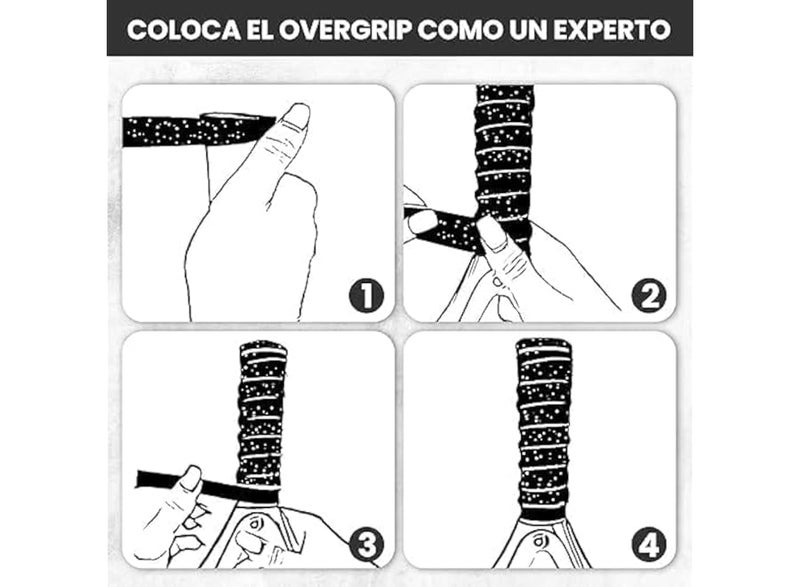 COLOCA EL OVERGRIP COMO UN EXPERTO

1

2

3

4