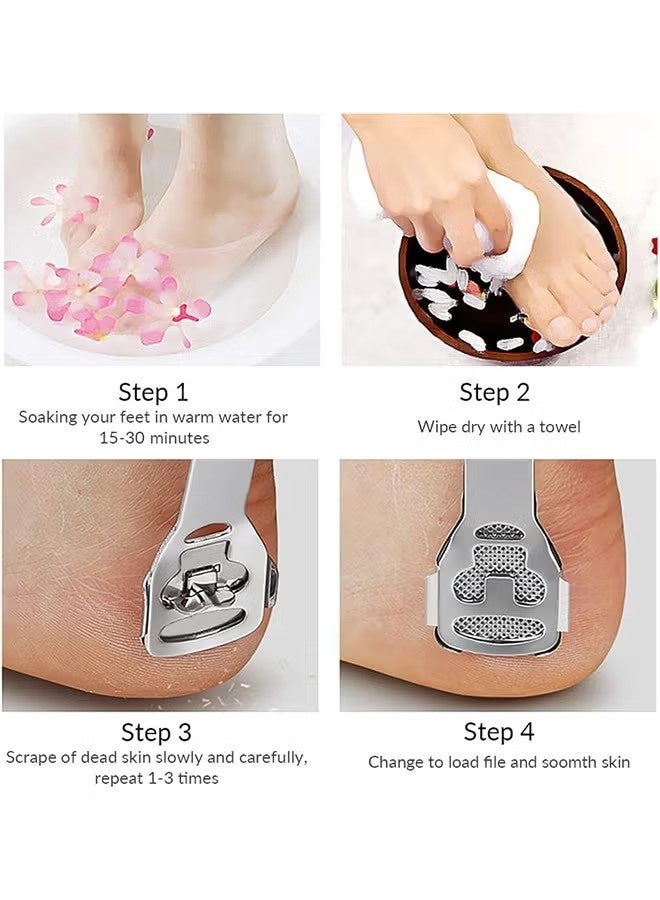 Step 1
Soaking your feet in warm water for 15-30 minutes

Step 2
Wipe dry with a towel

Step 3
Scrape of dead skin slowly and carefully, repeat 1-3 times

Step 4
Change to load file and soomth skin