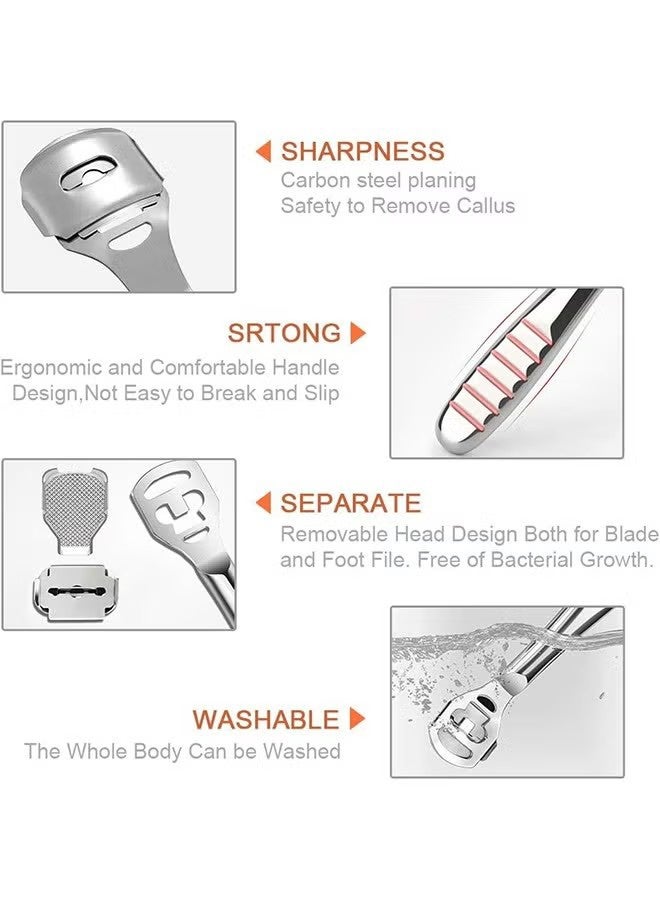 SHARPNESS
Carbon steel planing
Safety to Remove Callus

SRTONG
Ergonomic and Comfortable Handle Design,Not Easy to Break and Slip

SEPARATE
Removable Head Design Both for Blade and Foot File. Free of Bacterial Growth.

WASHABLE
The Whole Body Can be Washed