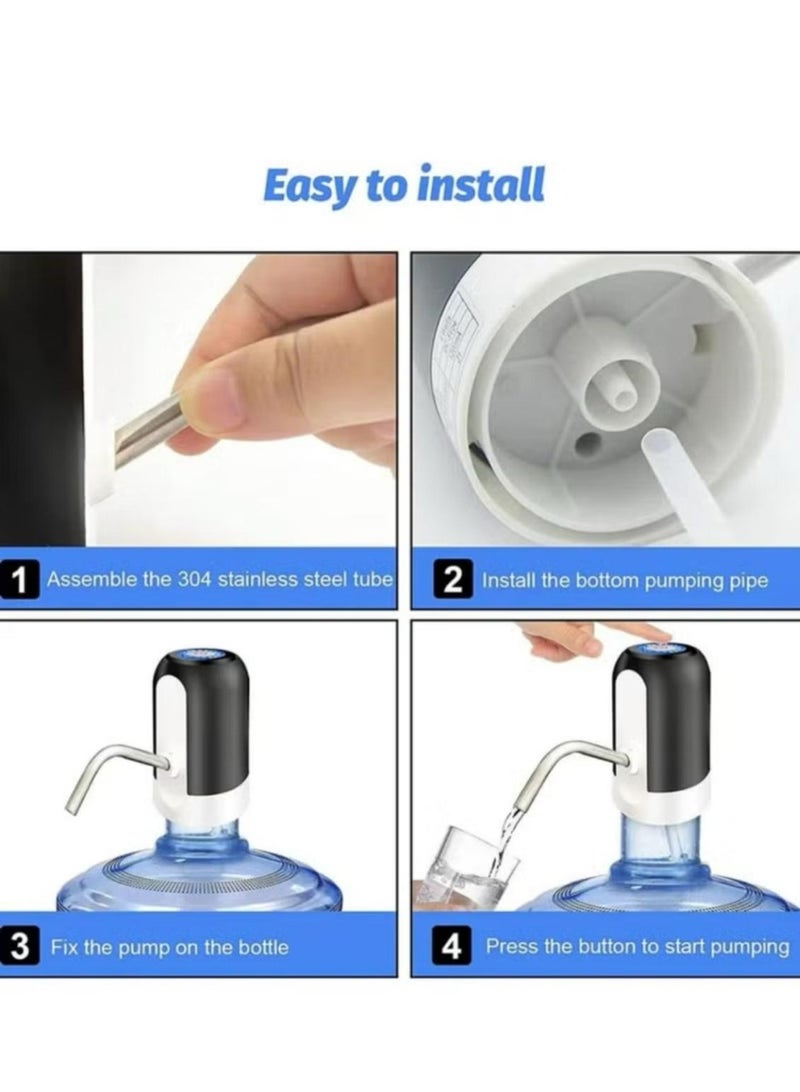 Easy to install

1 Assemble the 304 stainless steel tube

2 Install the bottom pumping pipe

3 Fix the pump on the bottle

4 Press the button to start pumping