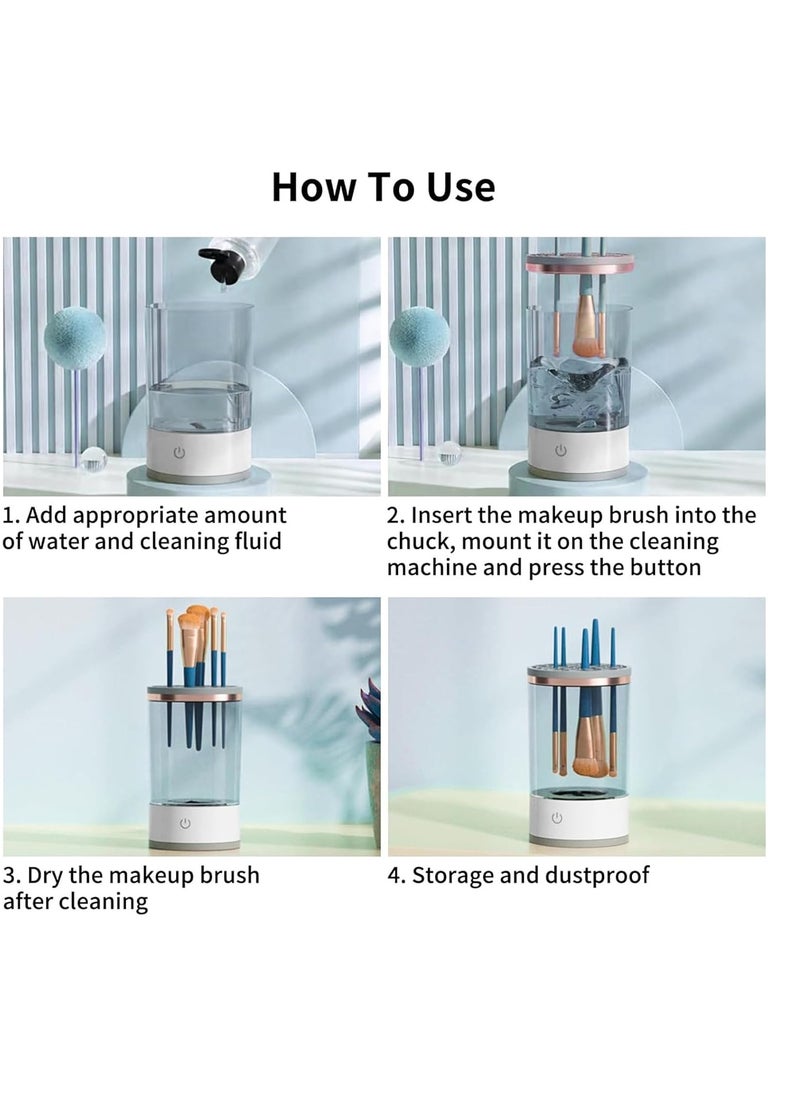 How To Use

1. Add appropriate amount of water and cleaning fluid

2. Insert the makeup brush into the chuck, mount it on the cleaning machine and press the button

3. Dry the makeup brush after cleaning

4. Storage and dustproof