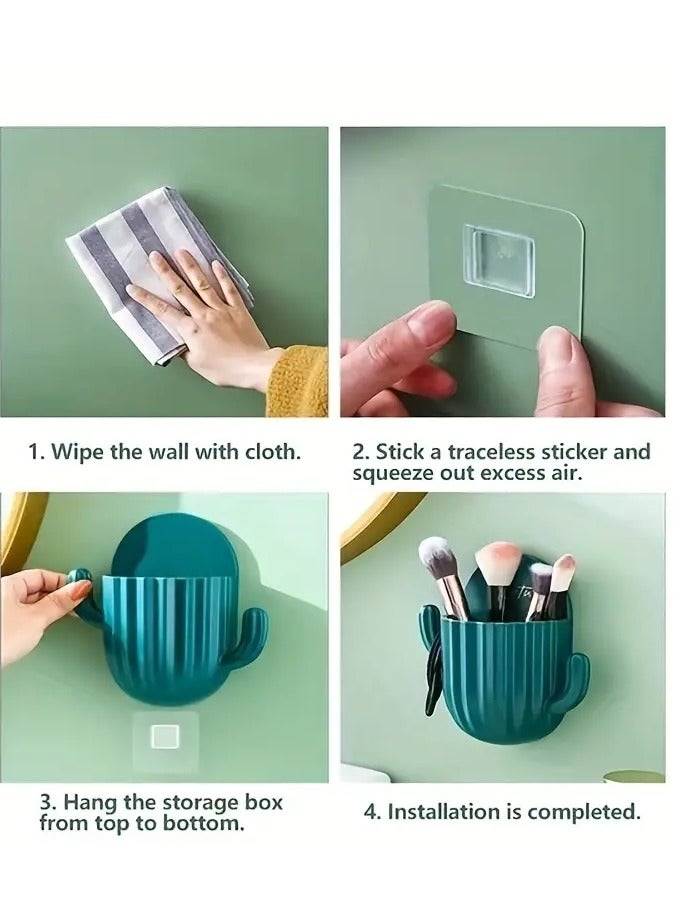 1. Wipe the wall with cloth.

2. Stick a traceless sticker and squeeze out excess air.

3. Hang the storage box from top to bottom.

4. Installation is completed.