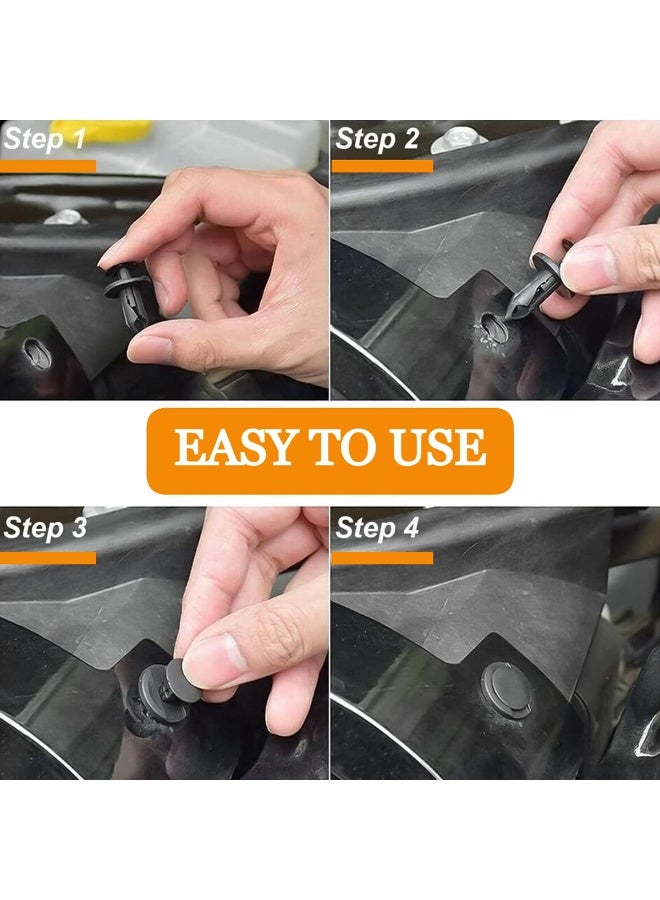 Step 1

Step 2

EASY TO USE

Step 3

Step 4