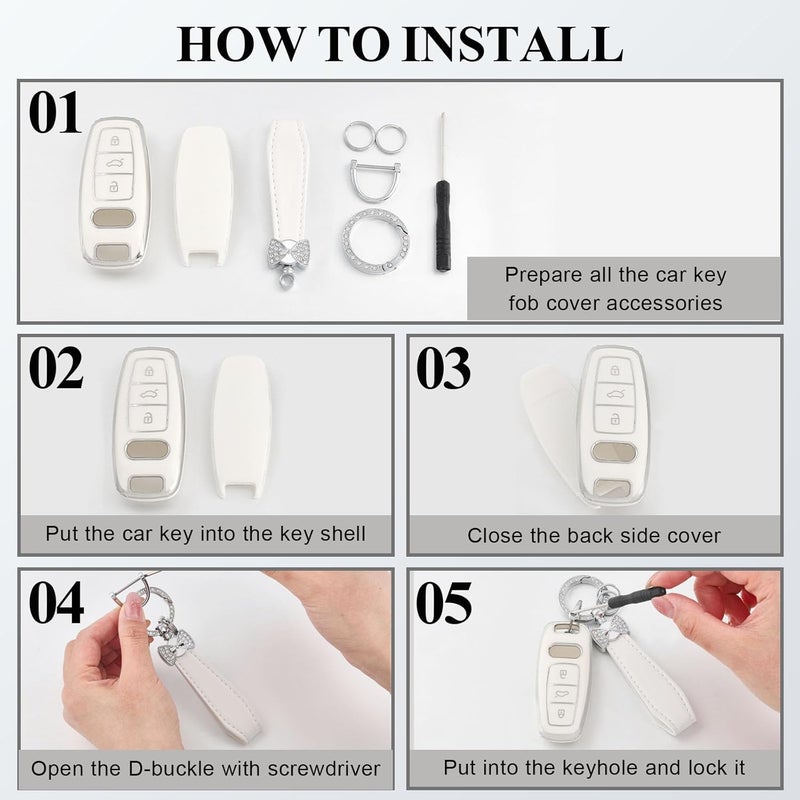 HOW TO INSTALL

01

Prepare all the car key fob cover accessories

02

Put the car key into the key shell

03

Close the back side cover

04

Open the D-buckle with screwdriver

05

Put into the keyhole and lock it