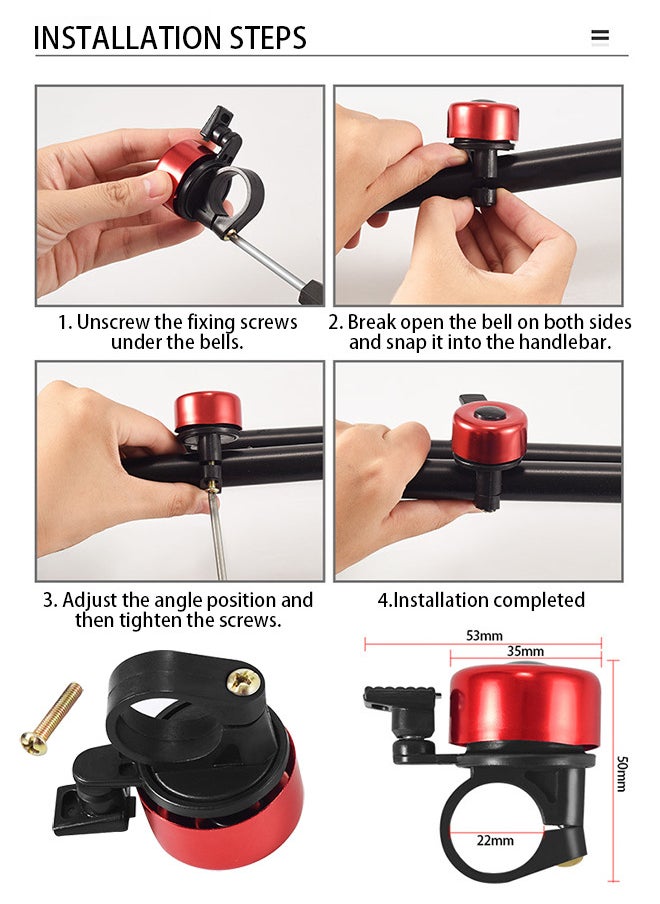 INSTALLATION STEPS

1. Unscrew the fixing screws under the bells.

2. Break open the bell on both sides and snap it into the handlebar.

3. Adjust the angle position and then tighten the screws.

4.Installation completed

53mm

35mm

50mm

22mm