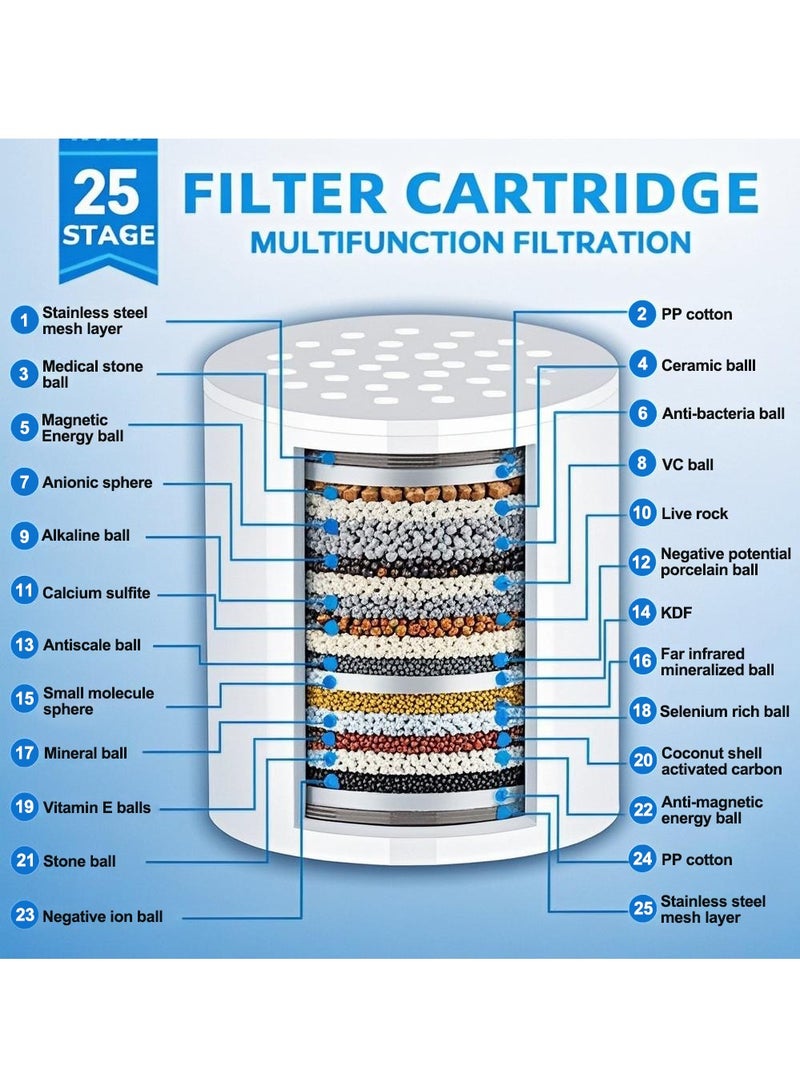 25 STAGE

FILTER CARTRIDGE
MULTIFUNCTION FILTRATION

1 Stainless steel mesh layer
3 Medical stone ball
5 Magnetic Energy ball
7 Anionic sphere
9 Alkaline ball
11 Calcium sulfite
13 Antiscale ball
15 Small molecule sphere
17 Mineral ball
19 Vitamin E balls
21 Stone ball
23 Negative ion ball

2 PP cotton
4 Ceramic balll
6 Anti-bacteria ball
8 VC ball
10 Live rock
12 Negative potential porcelain ball
14 KDF
16 Far infrared mineralized ball
18 Selenium rich ball
20 Coconut shell activated carbon
22 Anti-magnetic energy ball
24 PP cotton
25 Stainless steel mesh layer