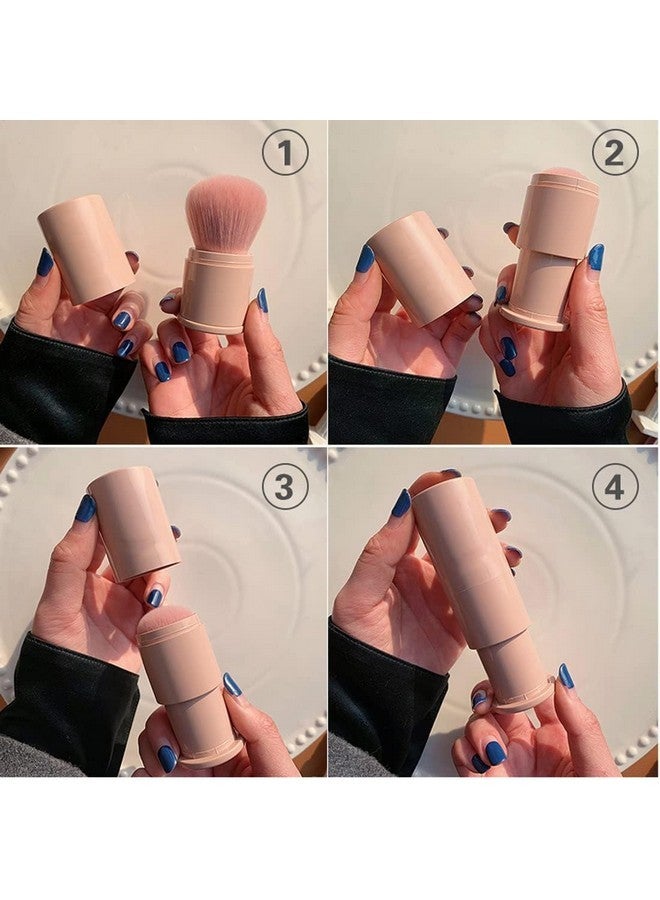 1
2
3
4