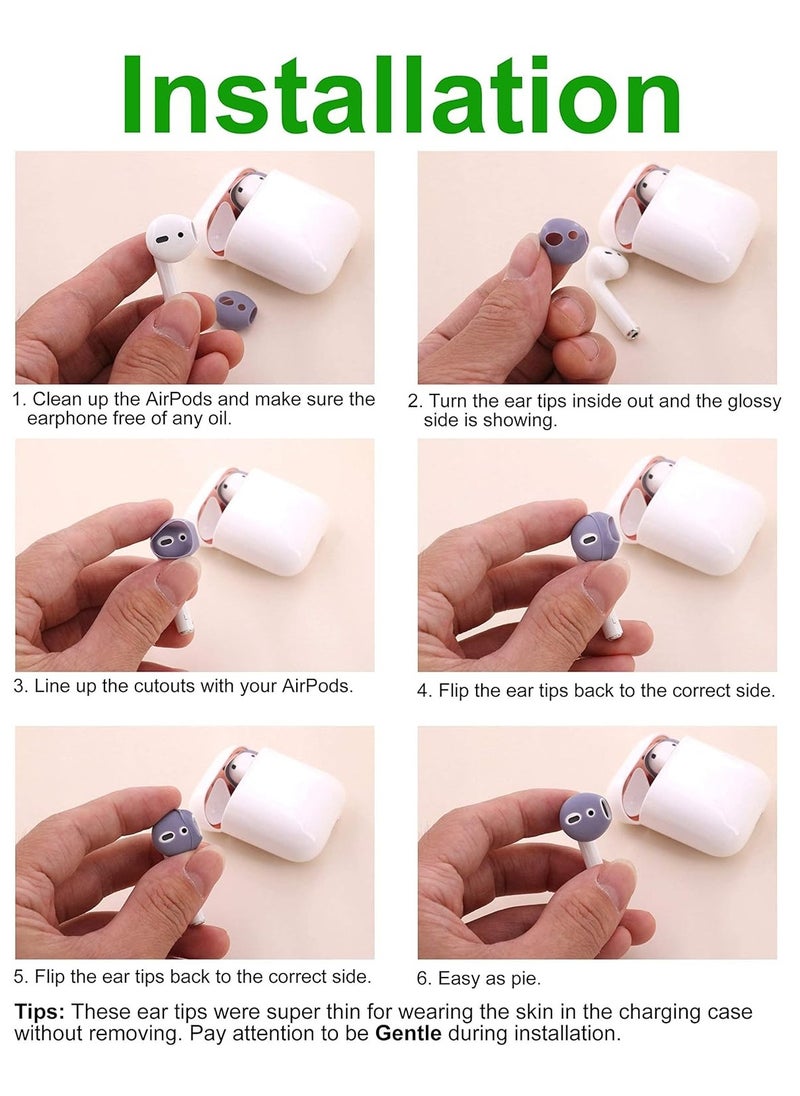 Installation

1. Clean up the AirPods and make sure the earphone free of any oil.

2. Turn the ear tips inside out and the glossy side is showing.

3. Line up the cutouts with your AirPods.

4. Flip the ear tips back to the correct side.

5. Flip the ear tips back to the correct side.

6. Easy as pie.

Tips: These ear tips were super thin for wearing the skin in the charging case without removing. Pay attention to be Gentle during installation.