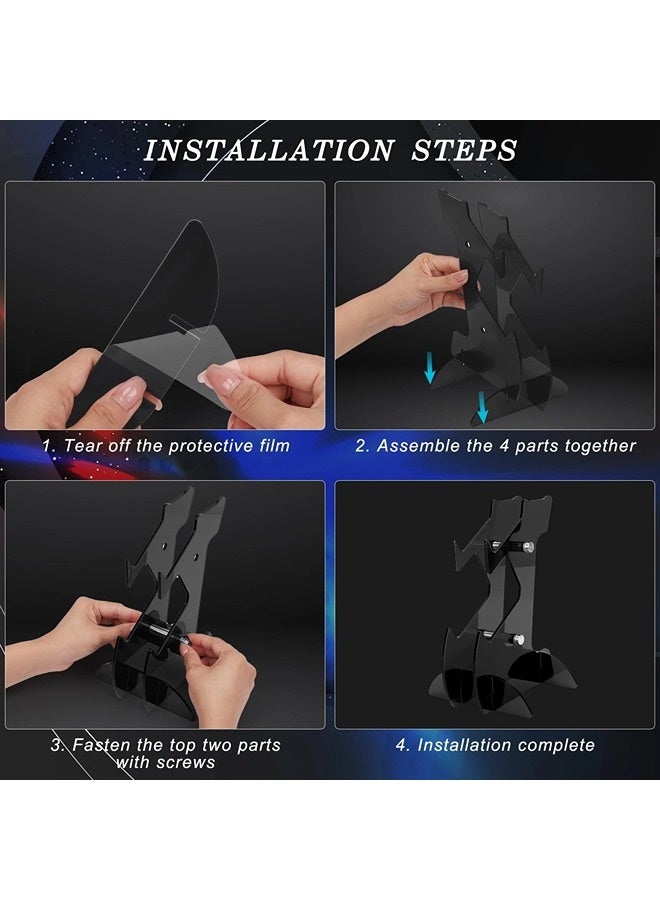 INSTALLATION STEPS

1. Tear off the protective film

2. Assemble the 4 parts together

3. Fasten the top two parts with screws

4. Installation complete