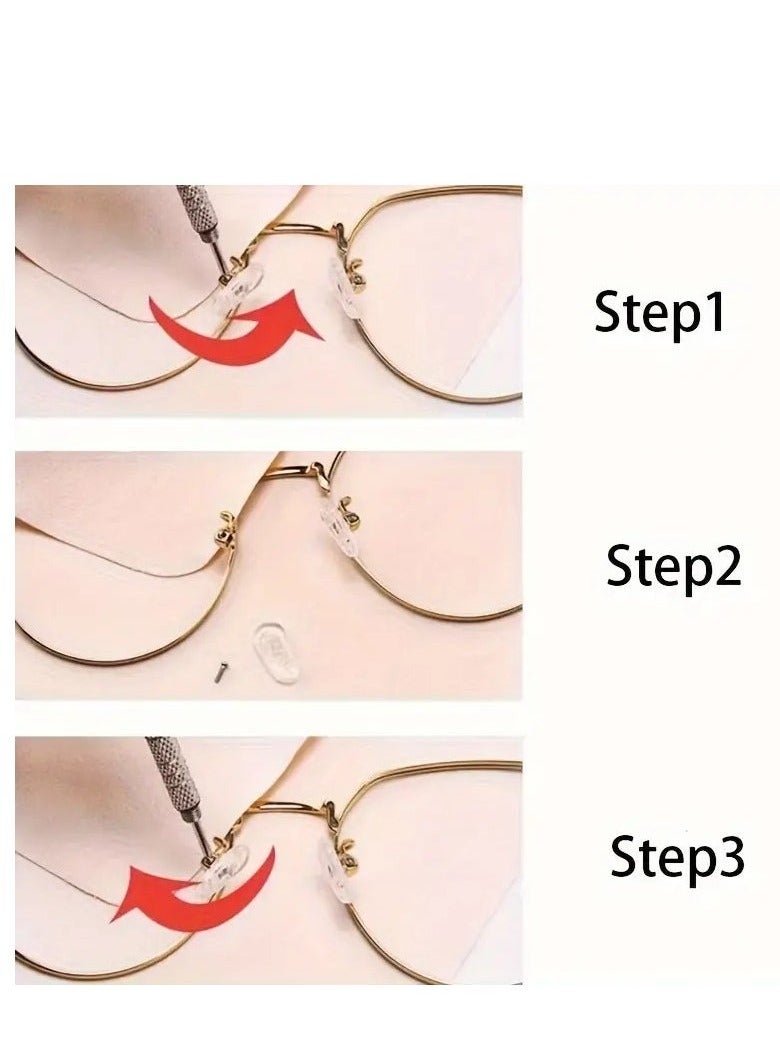 Step1

Step2

Step3