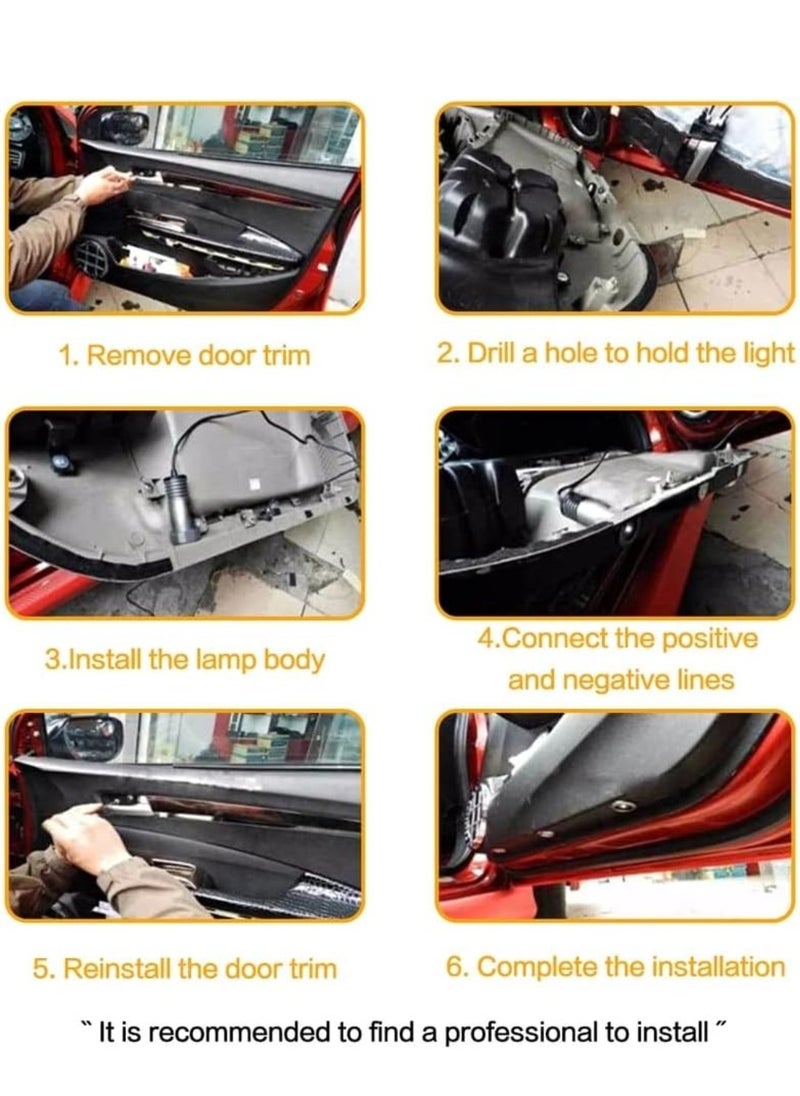 1. Remove door trim

2. Drill a hole to hold the light

3.Install the lamp body

4.Connect the positive and negative lines

5. Reinstall the door trim

6. Complete the installation

" It is recommended to find a professional to install "