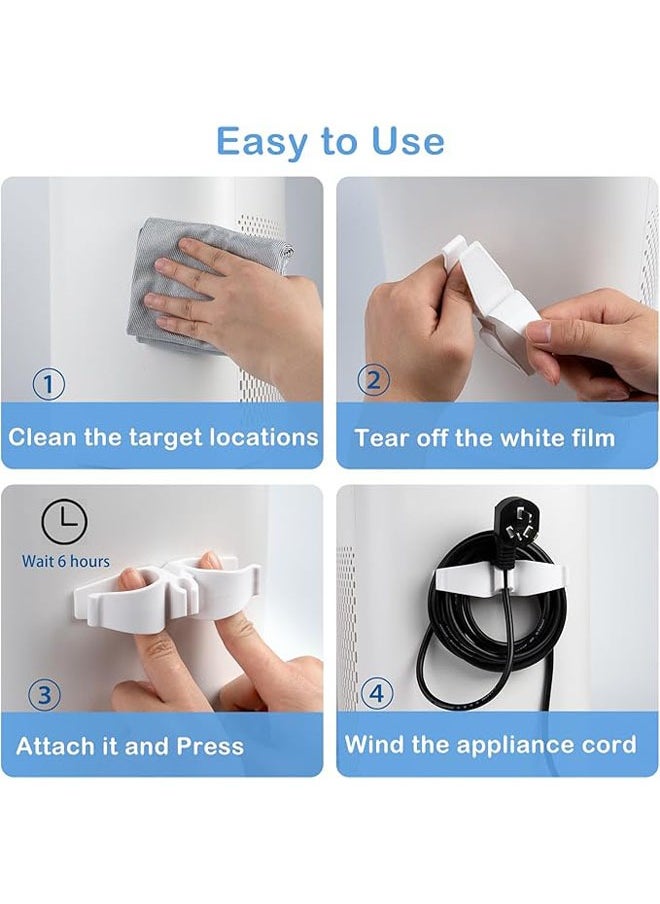 Easy to Use

1
Clean the target locations

2
Tear off the white film

Wait 6 hours
3
Attach it and Press

4
Wind the appliance cord