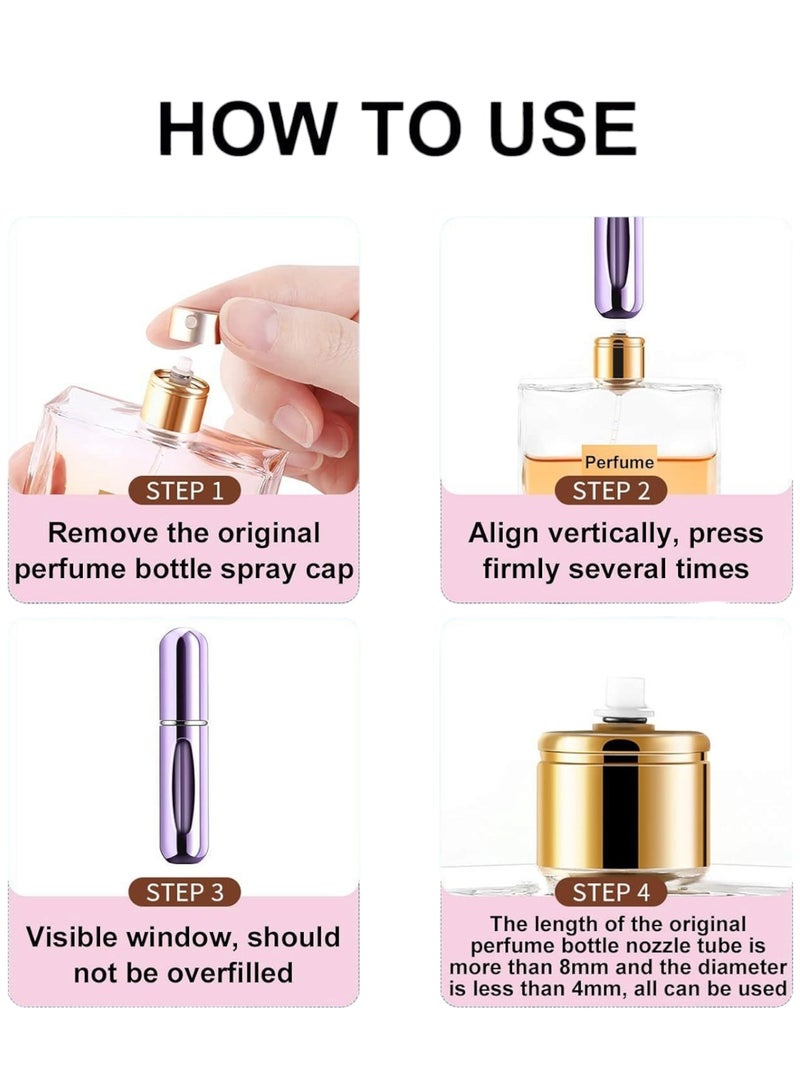 HOW TO USE

STEP 1

Remove the original perfume bottle spray cap

Perfume

STEP 2

Align vertically, press firmly several times

STEP 3

Visible window, should not be overfilled

STEP 4

The length of the original perfume bottle nozzle tube is more than 8mm and the diameter is less than 4mm, all can be used