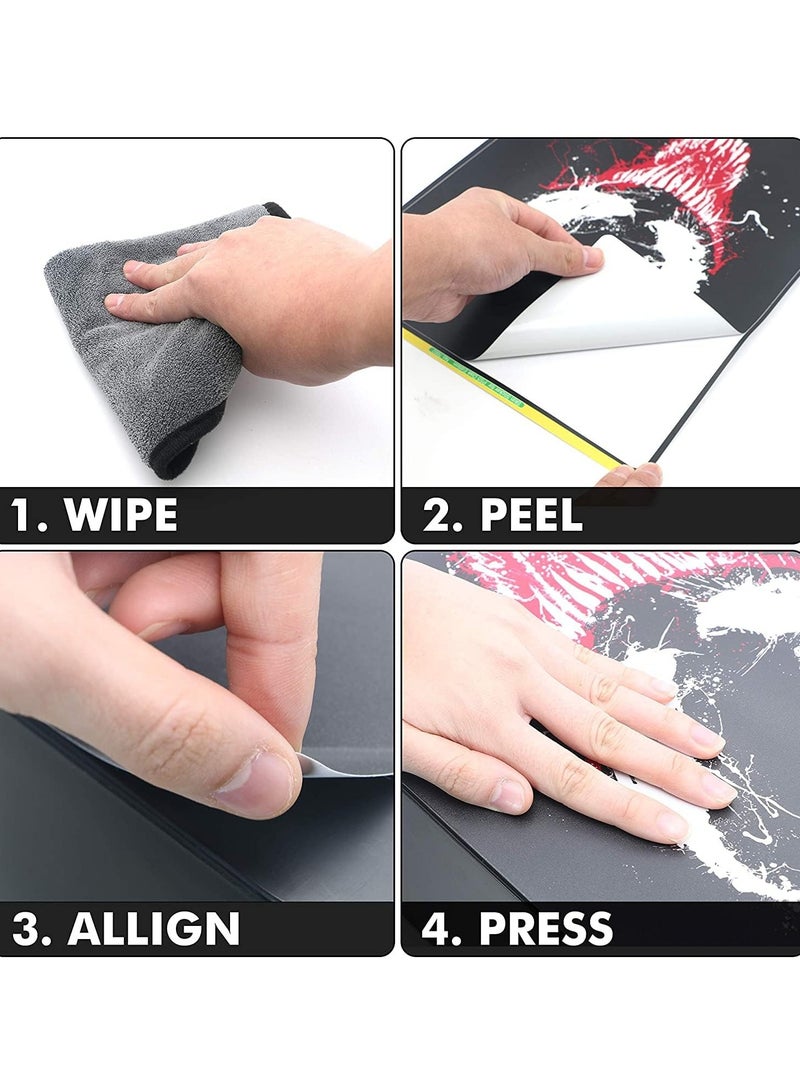 1. WIPE

2. PEEL

3. ALLIGN

4. PRESS