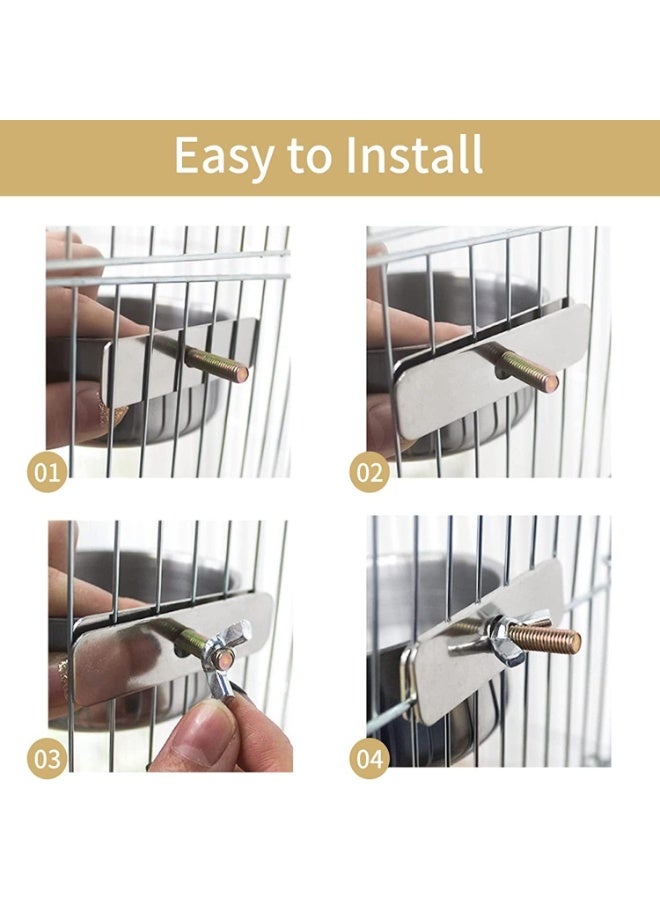 Easy to Install

01

02

03

04