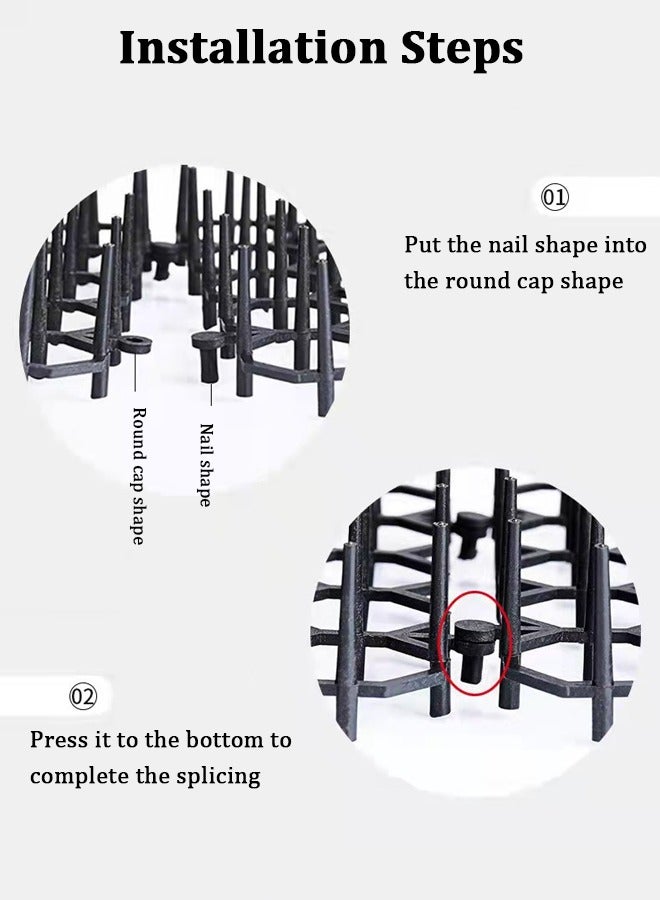 Installation Steps

01

Put the nail shape into the round cap shape

Round cap shape

Nail shape

02

Press it to the bottom to complete the splicing