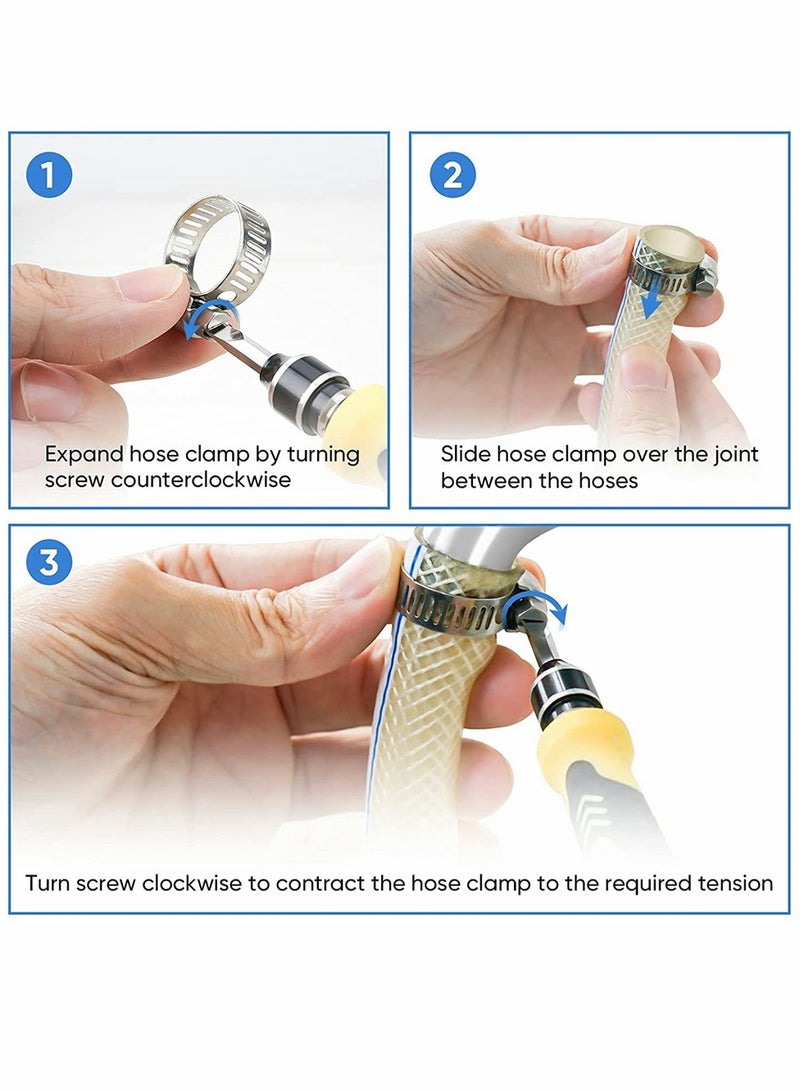 1

Expand hose clamp by turning screw counterclockwise

2

Slide hose clamp over the joint between the hoses

3

Turn screw clockwise to contract the hose clamp to the required tension