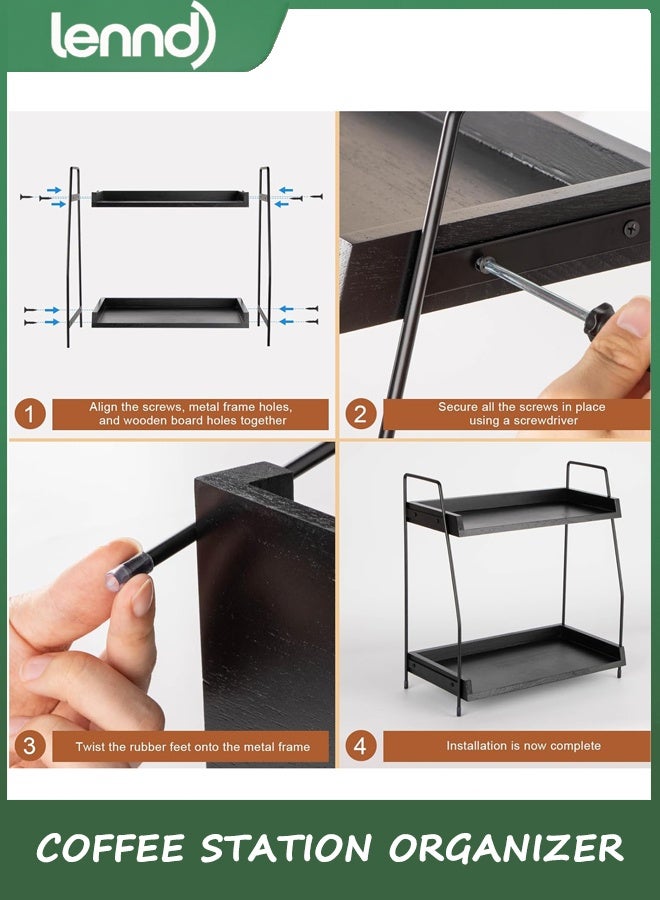 lennd

1 Align the screws, metal frame holes, and wooden board holes together

2 Secure all the screws in place using a screwdriver

3 Twist the rubber feet onto the metal frame

4 Installation is now complete

COFFEE STATION ORGANIZER