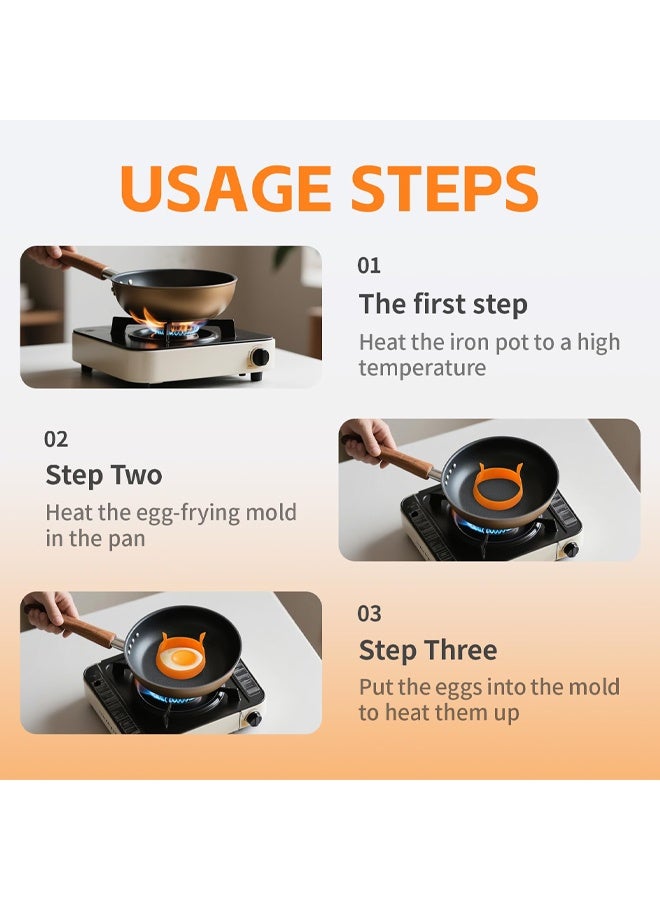 USAGE STEPS

01
The first step
Heat the iron pot to a high temperature

02
Step Two
Heat the egg-frying mold in the pan

03
Step Three
Put the eggs into the mold to heat them up