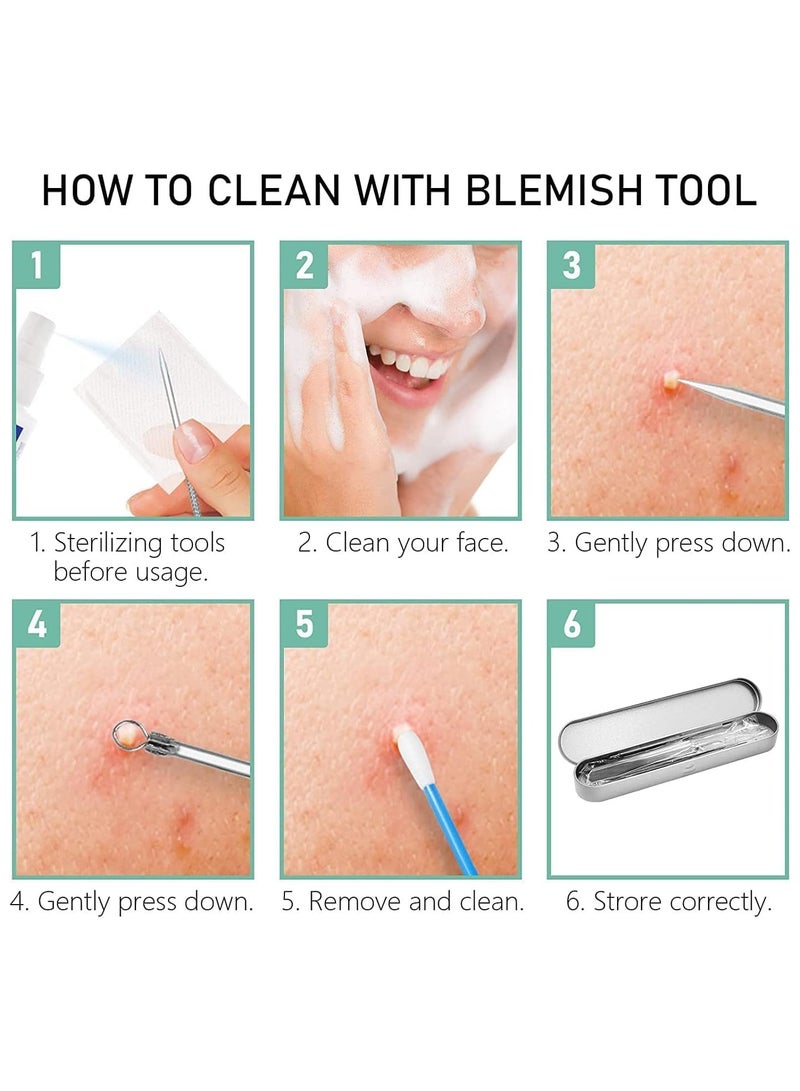 HOW TO CLEAN WITH BLEMISH TOOL

1

1. Sterilizing tools before usage.

2

2. Clean your face.

3

3. Gently press down.

4

4. Gently press down.

5

5. Remove and clean.

6

6. Strore correctly.