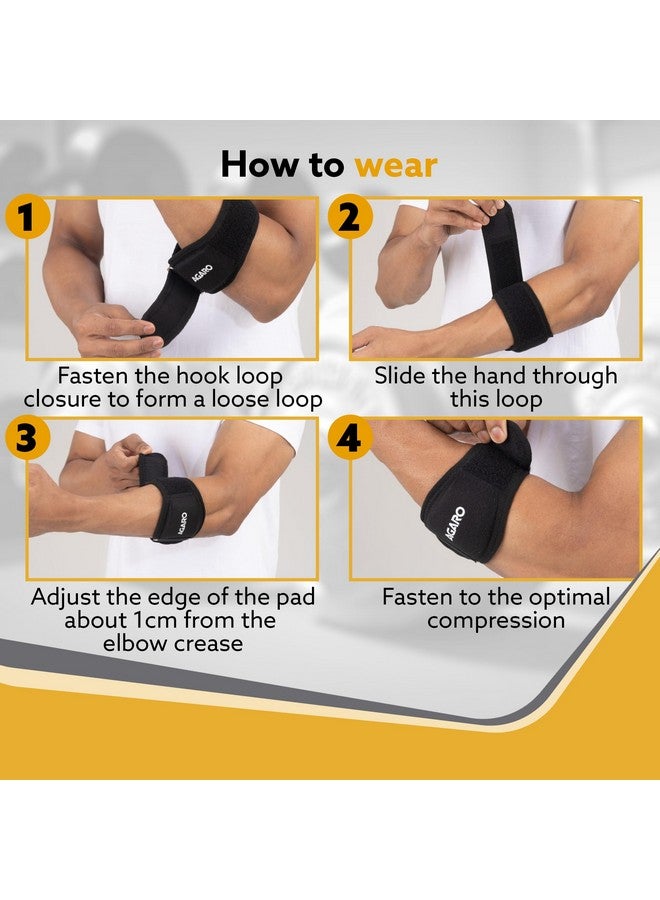 How to wear

1

AGARO

Fasten the hook loop closure to form a loose loop

2

Slide the hand through this loop

3

AGARO

Adjust the edge of the pad about 1cm from the elbow crease

4

AGARO

Fasten to the optimal compression