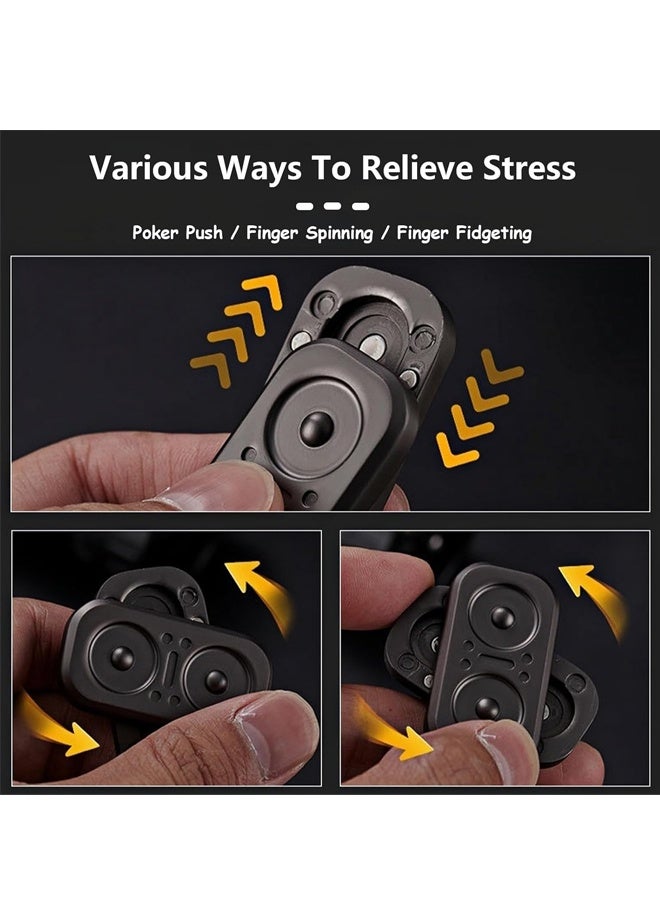 Various Ways To Relieve Stress

Poker Push / Finger Spinning / Finger Fidgeting