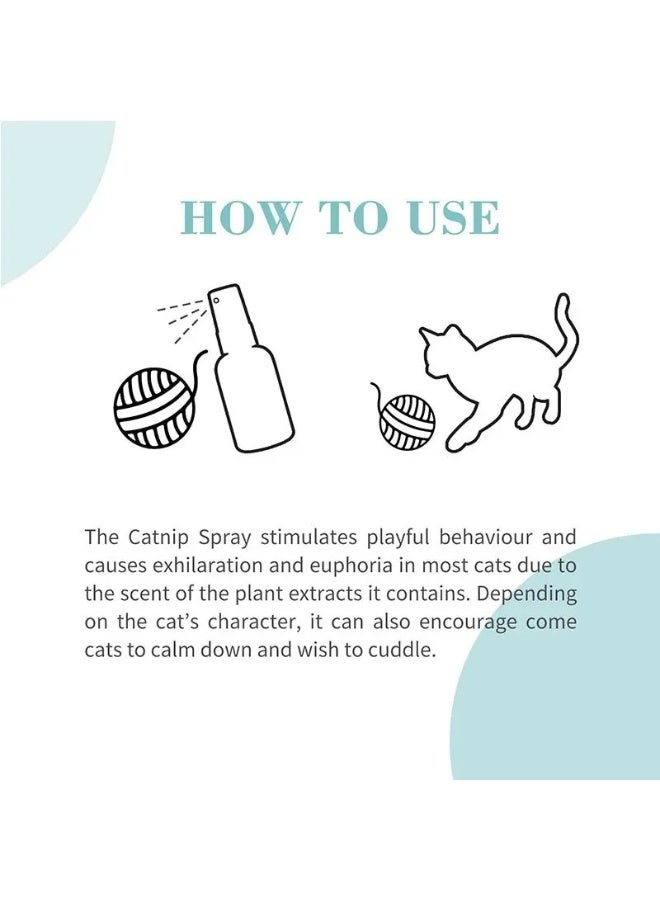 HOW TO USE

The Catnip Spray stimulates playful behaviour and causes exhilaration and euphoria in most cats due to the scent of the plant extracts it contains. Depending on the cat's character, it can also encourage come cats to calm down and wish to cuddle.