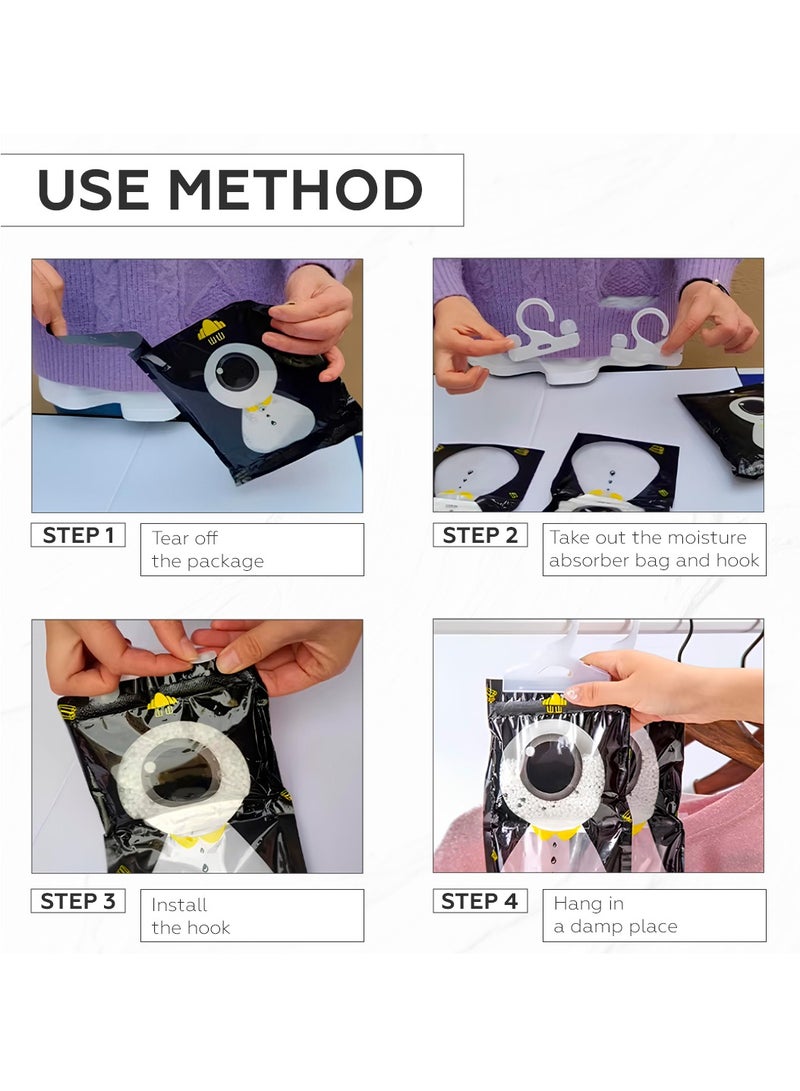 USE METHOD

STEP 1
Tear off the package

STEP 2
Take out the moisture absorber bag and hook

STEP 3
Install the hook

STEP 4
Hang in a damp place