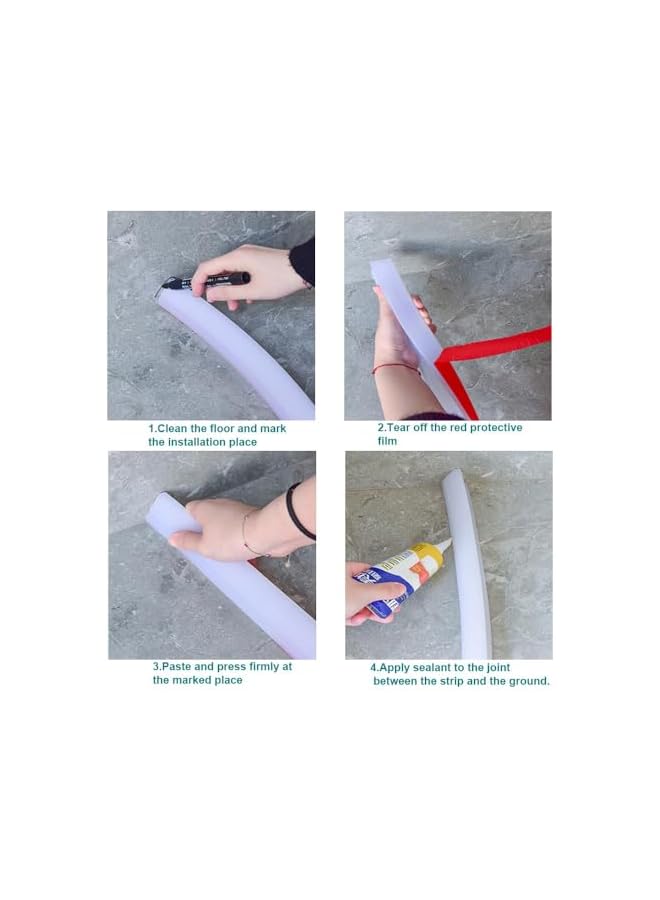 1.Clean the floor and mark the installation place

2.Tear off the red protective film

3.Paste and press firmly at the marked place

4.Apply sealant to the joint between the strip and the ground.