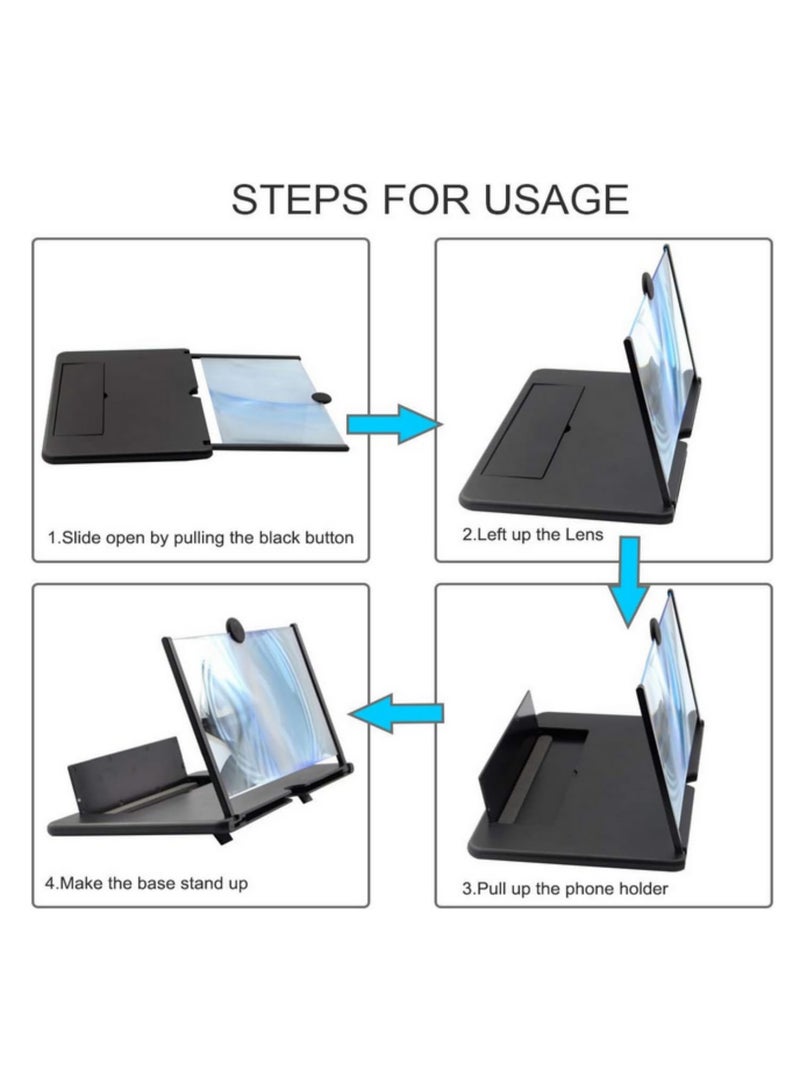 STEPS FOR USAGE

1.Slide open by pulling the black button

2.Left up the Lens

3.Pull up the phone holder

4.Make the base stand up