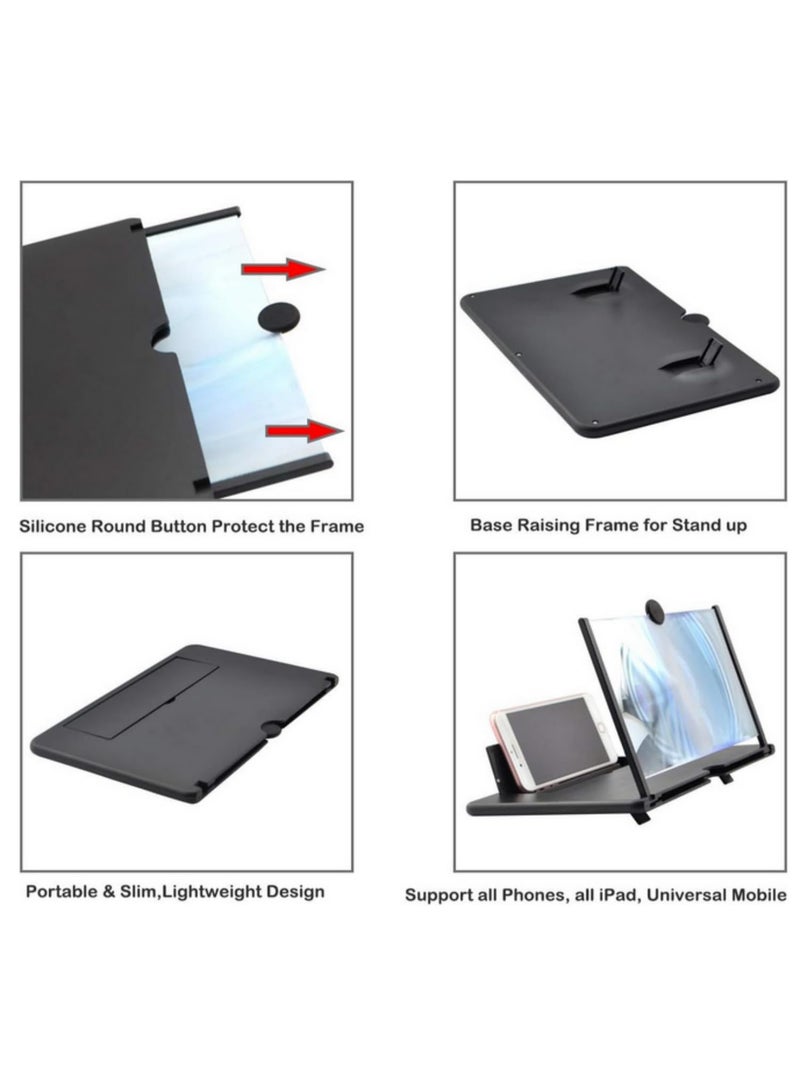 Silicone Round Button Protect the Frame

Base Raising Frame for Stand up

Portable & Slim,Lightweight Design

Support all Phones, all iPad, Universal Mobile