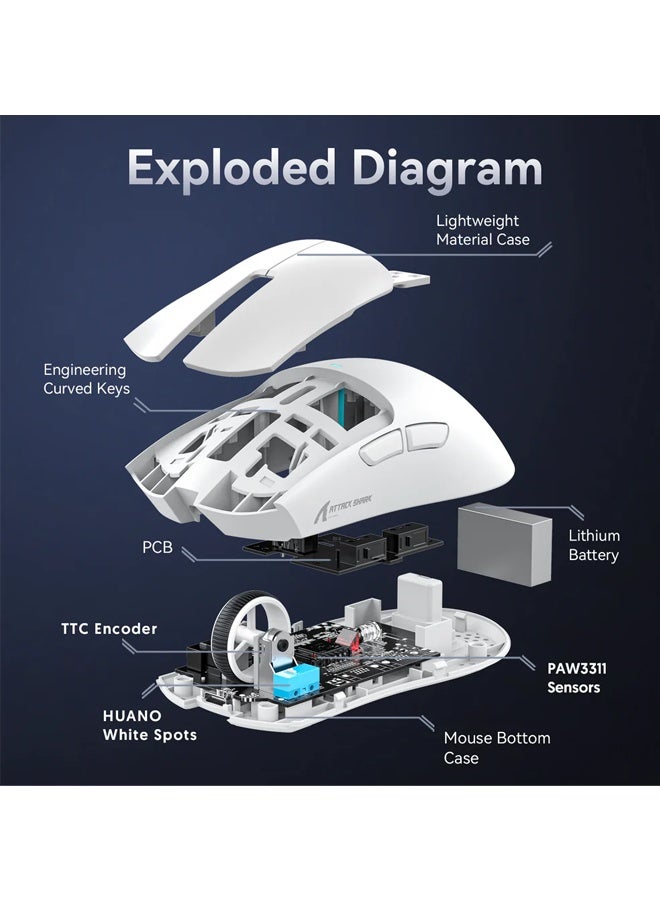 Exploded Diagram

Lightweight Material Case

Engineering Curved Keys

ATTACK SHARK

PCB

Lithium Battery

TTC Encoder

PAW3311 Sensors

HUANO White Spots

Mouse Bottom Case