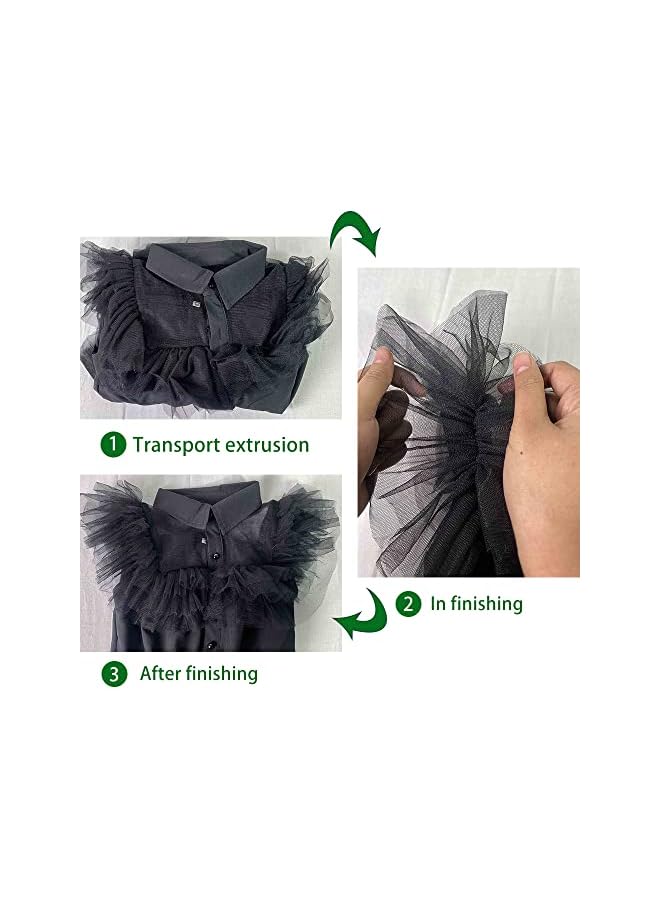 1 Transport extrusion

2 In finishing

3 After finishing