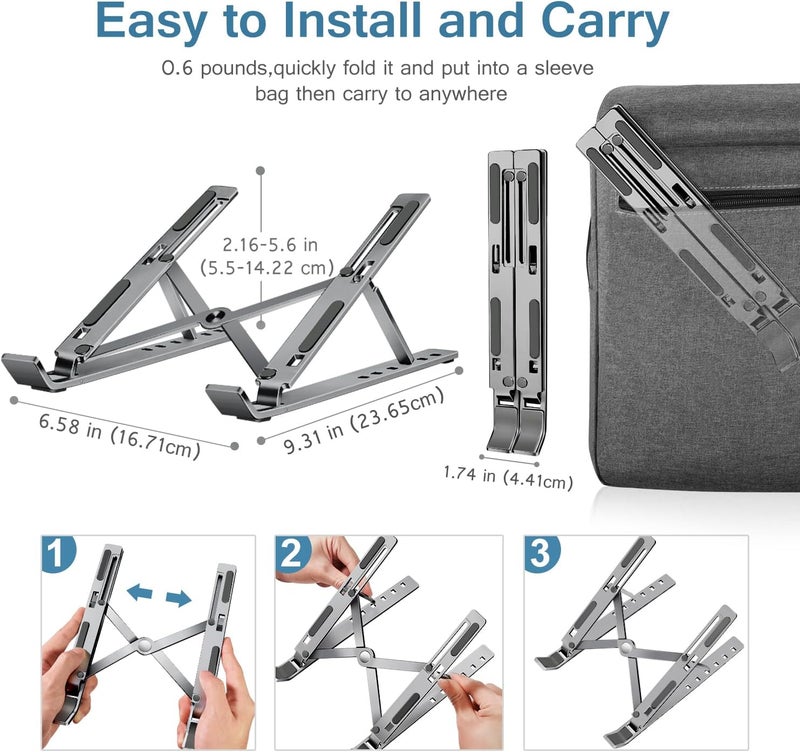 Easy to Install and Carry

0.6 pounds,quickly fold it and put into a sleeve bag then carry to anywhere

2.16-5.6 in (5.5-14.22 cm)

6.58 in (16.71cm)

9.31 in (23.65cm)

1.74 in (4.41cm)

1

2

3