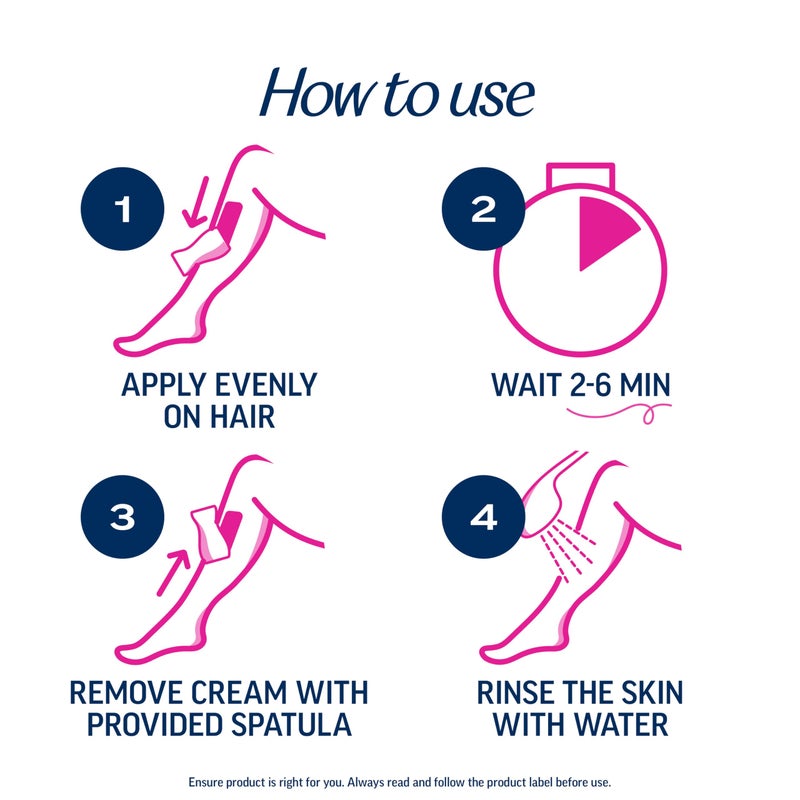 How to use

1

APPLY EVENLY ON HAIR

2

WAIT 2-6 MIN

3

REMOVE CREAM WITH PROVIDED SPATULA

4

RINSE THE SKIN WITH WATER

Ensure product is right for you. Always read and follow the product label before use.