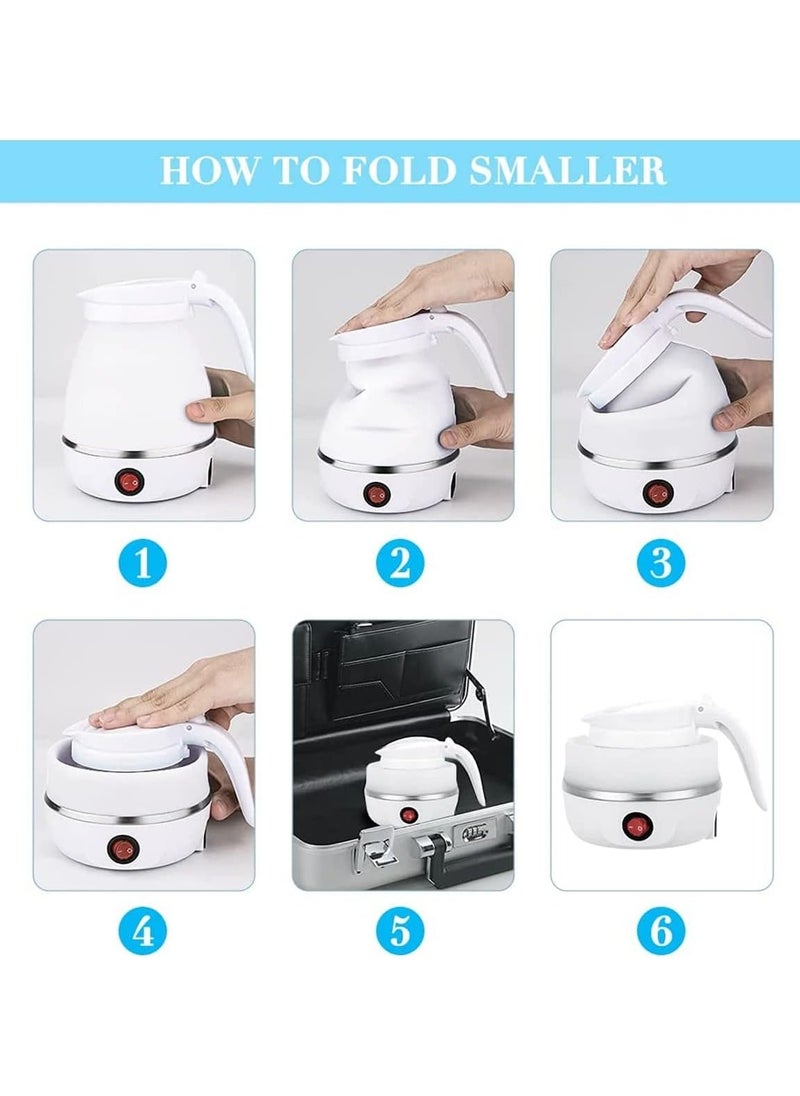 HOW TO FOLD SMALLER

1

2

3

4

5

6