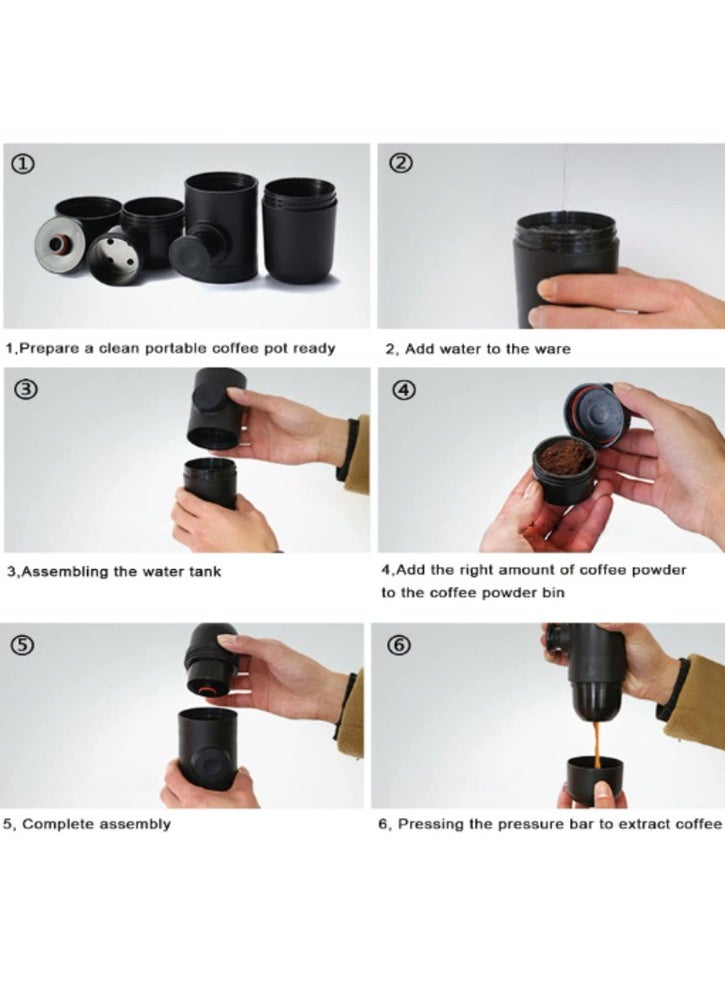 ①

1,Prepare a clean portable coffee pot ready

②

2, Add water to the ware

③

3,Assembling the water tank

④

4,Add the right amount of coffee powder to the coffee powder bin

⑤

5, Complete assembly

⑥

6, Pressing the pressure bar to extract coffee