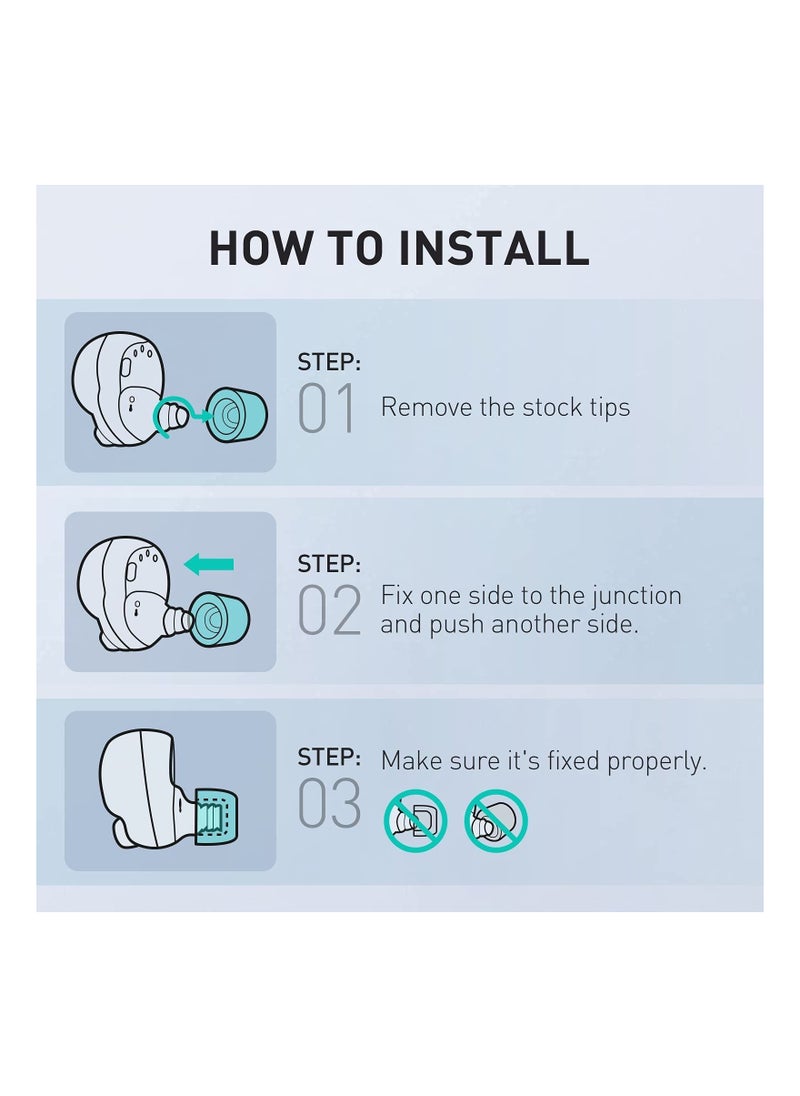 HOW TO INSTALL

STEP:
01 Remove the stock tips

STEP:
02 Fix one side to the junction and push another side.

STEP:
03 Make sure it's fixed properly.