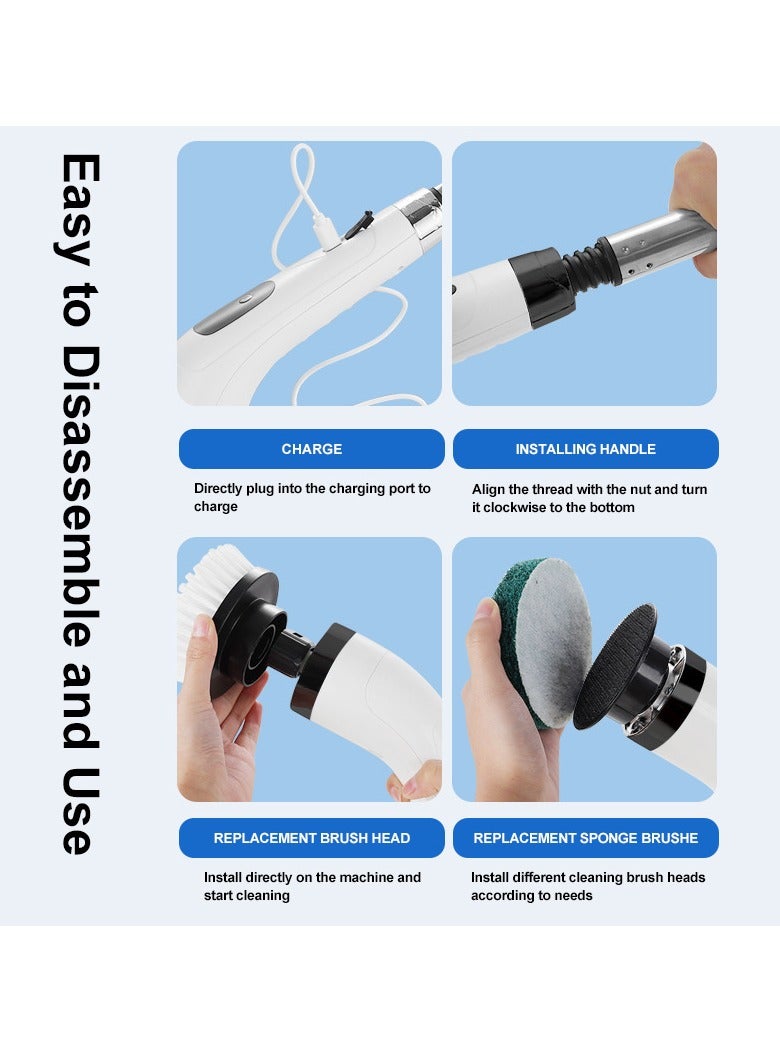 Easy to Disassemble and Use

CHARGE

Directly plug into the charging port to charge

INSTALLING HANDLE

Align the thread with the nut and turn it clockwise to the bottom

REPLACEMENT BRUSH HEAD

Install directly on the machine and start cleaning

REPLACEMENT SPONGE BRUSHE

Install different cleaning brush heads according to needs