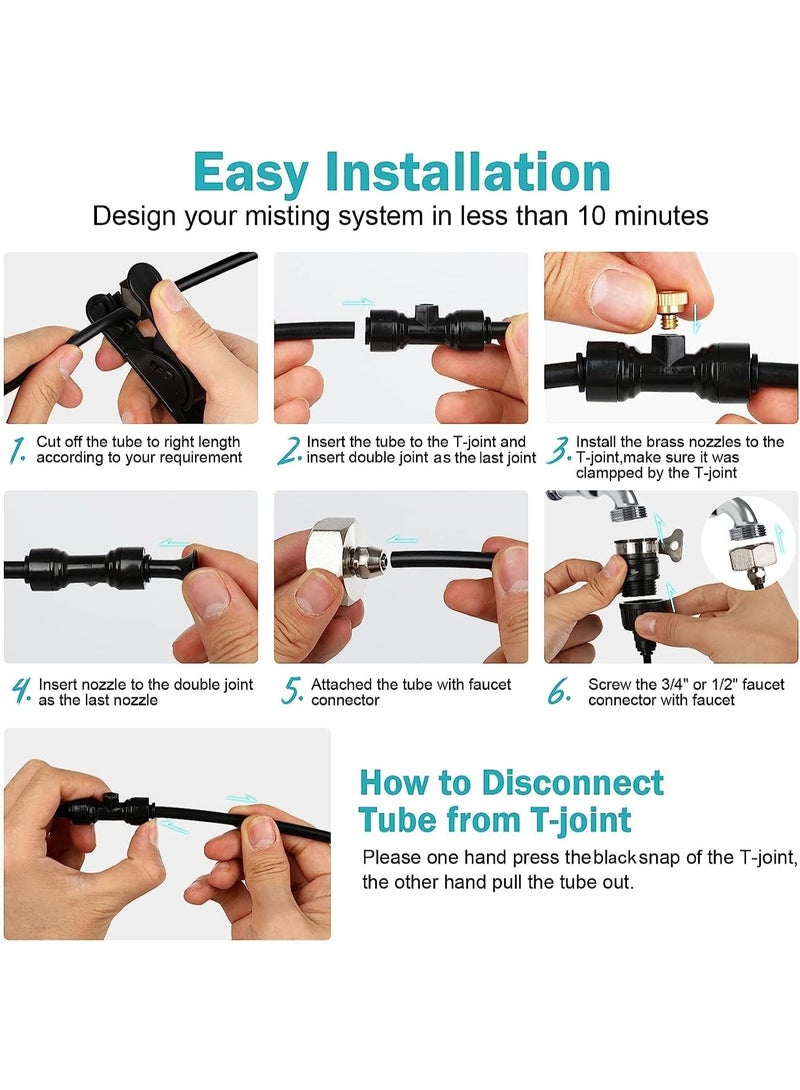 Easy Installation

Design your misting system in less than 10 minutes

1. Cut off the tube to right length according to your requirement

2. Insert the tube to the T-joint and insert double joint as the last joint

3. Install the brass nozzles to the T-joint,make sure it was clampped by the T-joint

4. Insert nozzle to the double joint as the last nozzle

5. Attached the tube with faucet connector

6. Screw the 3/4" or 1/2" faucet connector with faucet

How to Disconnect Tube from T-joint

Please one hand press the black snap of the T-joint, the other hand pull the tube out.