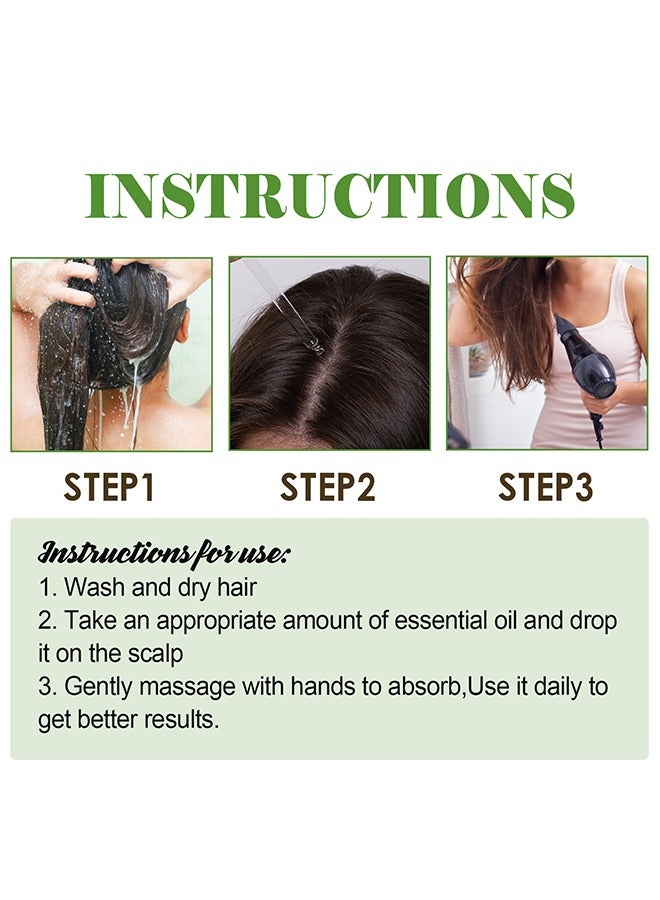 INSTRUCTIONS

STEP1

STEP2

STEP3

Instructions for use:
1. Wash and dry hair
2. Take an appropriate amount of essential oil and drop it on the scalp
3. Gently massage with hands to absorb,Use it daily to get better results.