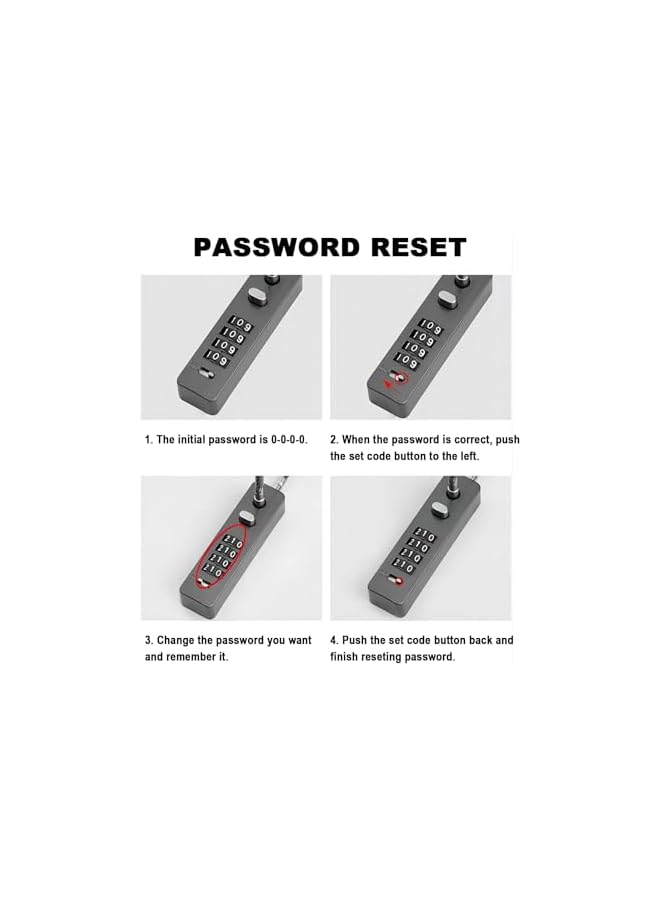 PASSWORD RESET

1. The initial password is 0-0-0-0.

2. When the password is correct, push the set code button to the left.

3. Change the password you want and remember it.

4. Push the set code button back and finish reseting password.