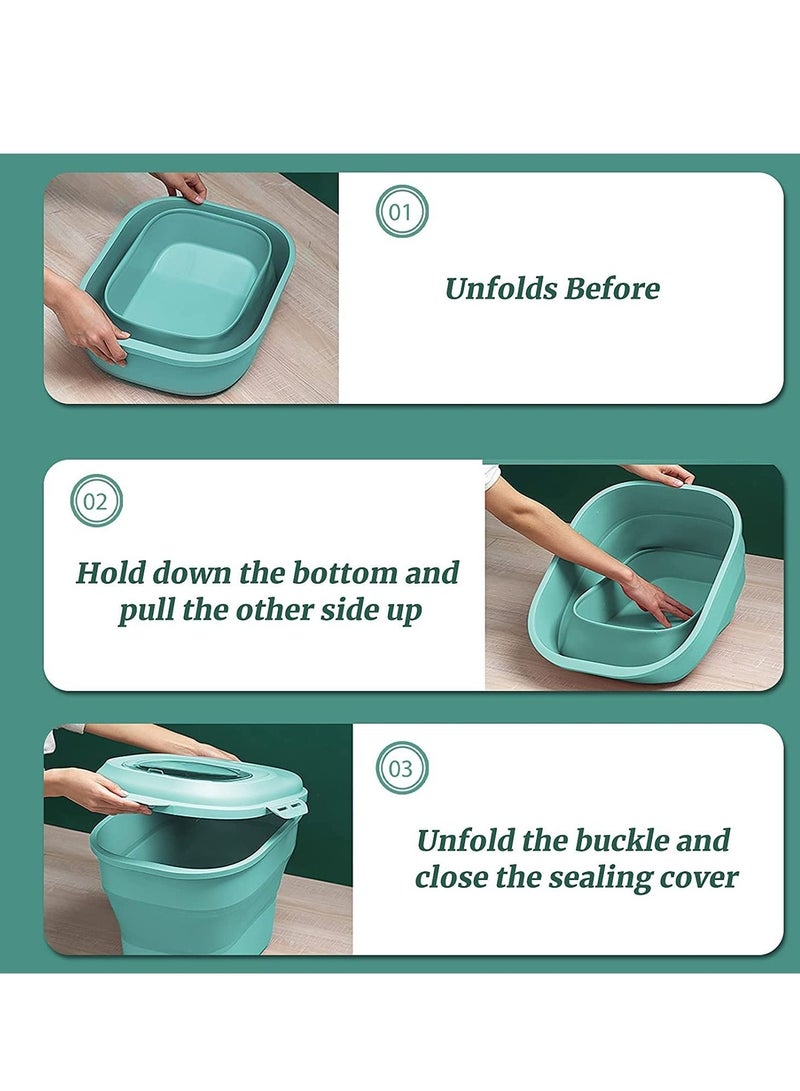 01

Unfolds Before

02

Hold down the bottom and pull the other side up

03

Unfold the buckle and close the sealing cover