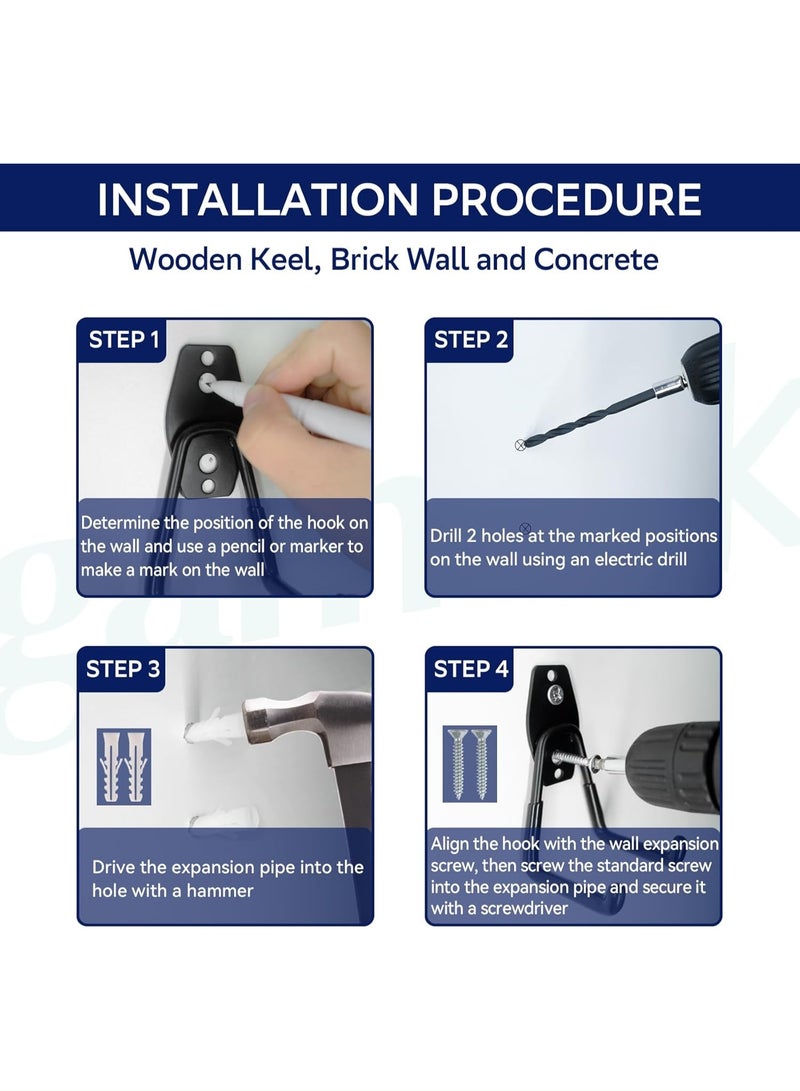 INSTALLATION PROCEDURE

Wooden Keel, Brick Wall and Concrete

STEP 1

Determine the position of the hook on the wall and use a pencil or marker to make a mark on the wall

STEP 2

Drill 2 holes at the marked positions on the wall using an electric drill

STEP 3

Drive the expansion pipe into the hole with a hammer

STEP 4

Align the hook with the wall expansion screw, then screw the standard screw into the expansion pipe and secure it with a screwdriver