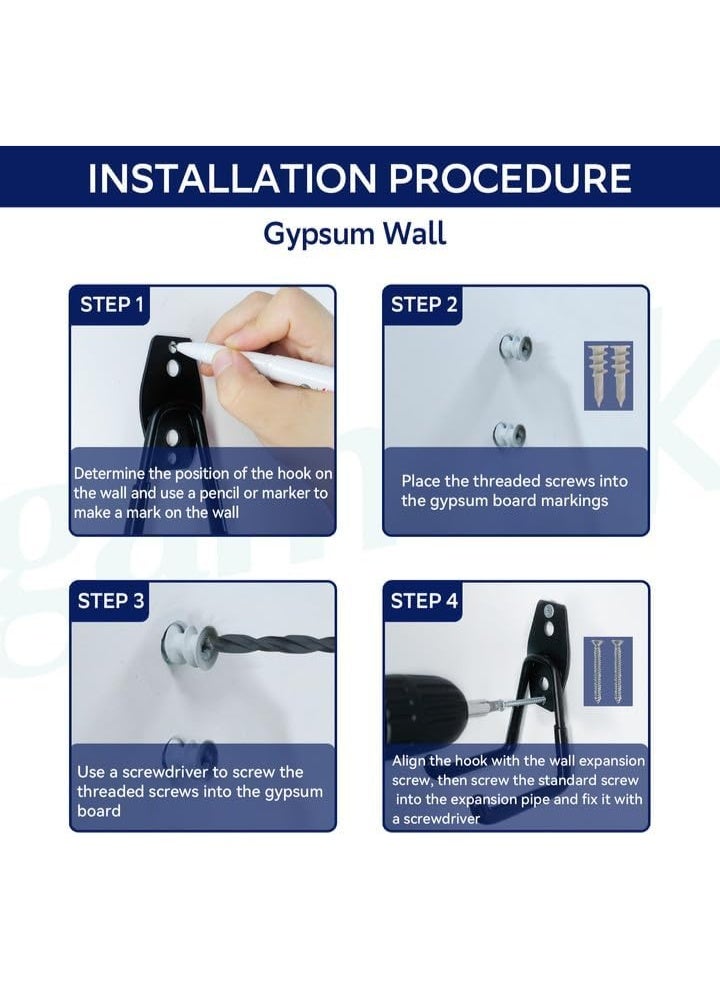 INSTALLATION PROCEDURE

Gypsum Wall

STEP 1

Determine the position of the hook on the wall and use a pencil or marker to make a mark on the wall

STEP 2

Place the threaded screws into the gypsum board markings

STEP 3

Use a screwdriver to screw the threaded screws into the gypsum board

STEP 4

Align the hook with the wall expansion screw, then screw the standard screw into the expansion pipe and fix it with a screwdriver