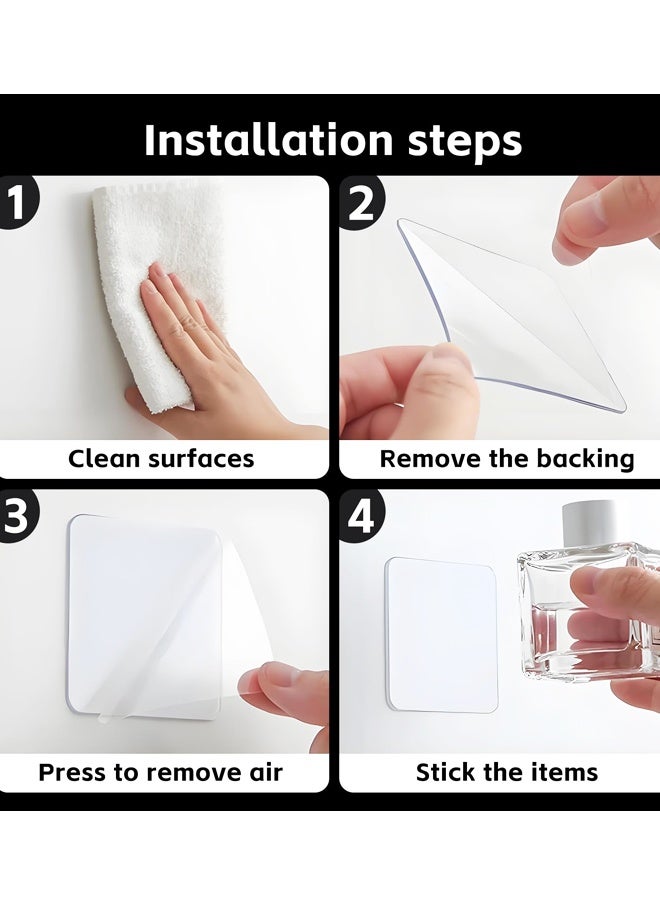 Installation steps

1

Clean surfaces

2

Remove the backing

3

Press to remove air

4

Stick the items