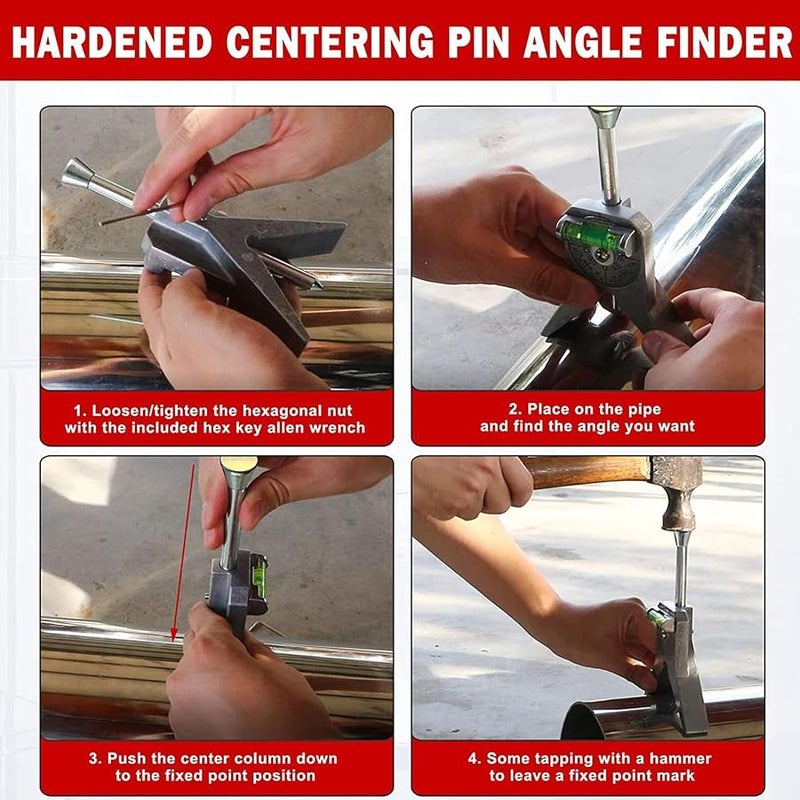 HARDENED CENTERING PIN ANGLE FINDER

1. Loosen/tighten the hexagonal nut with the included hex key allen wrench

2. Place on the pipe and find the angle you want

3. Push the center column down to the fixed point position

4. Some tapping with a hammer to leave a fixed point mark