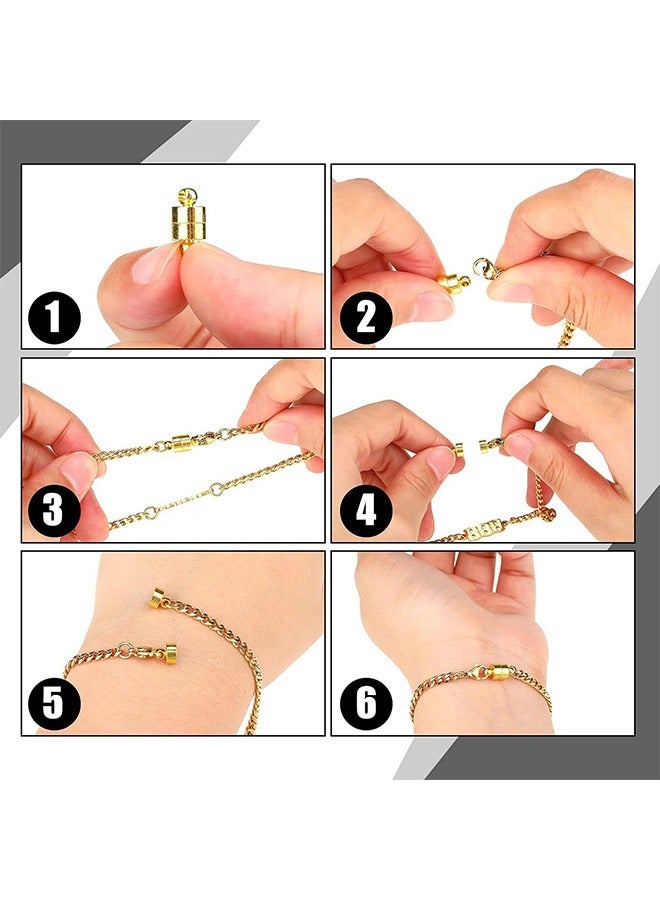 1
2
3
4
5
6