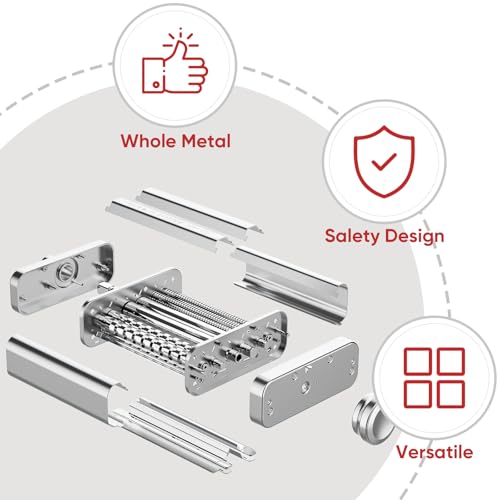 Whole Metal

Salety Design

Versatile